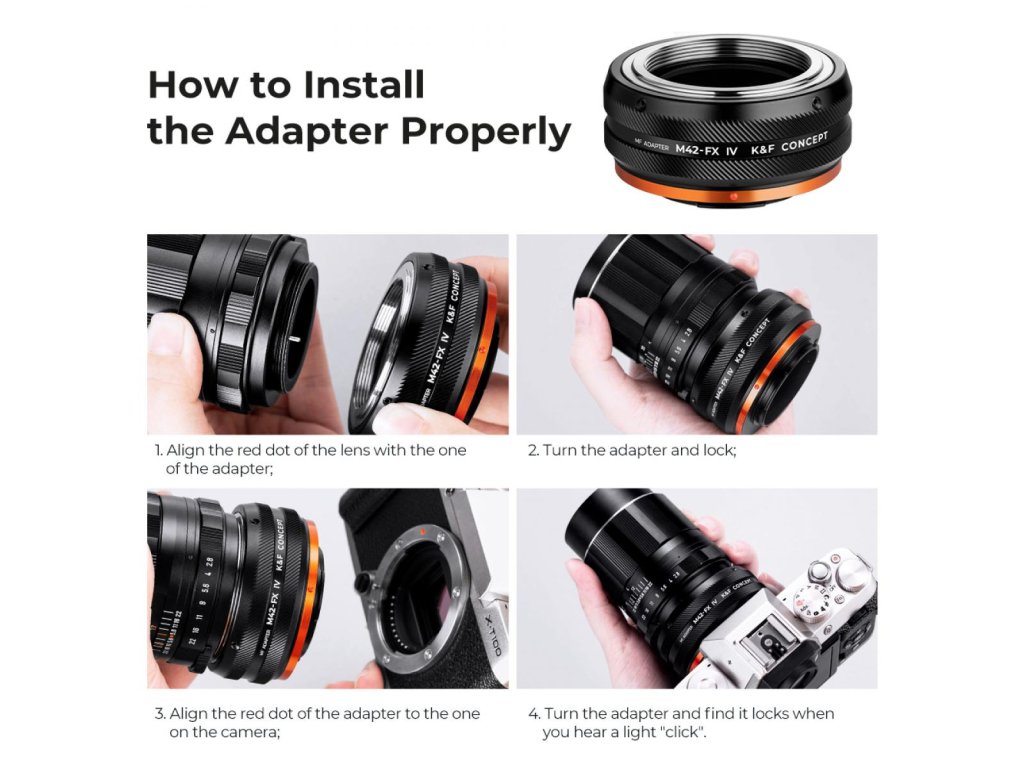 How to Install the Adapter Properly

MF ADAPTER M42-FX IV K&F CONCEPT

M42-FX IV K&F CONCEPT

M42-FX IV K&F CONCEPT

1. Align the red dot of the lens with the one of the adapter;

2. Turn the adapter and lock;

M42-FX IV K&F CONCEPT

X-T100

M42-FX IV K&F CONCEPT

3. Align the red dot of the adapter to the one on the camera;

4. Turn the adapter and find it locks when you hear a light "click".