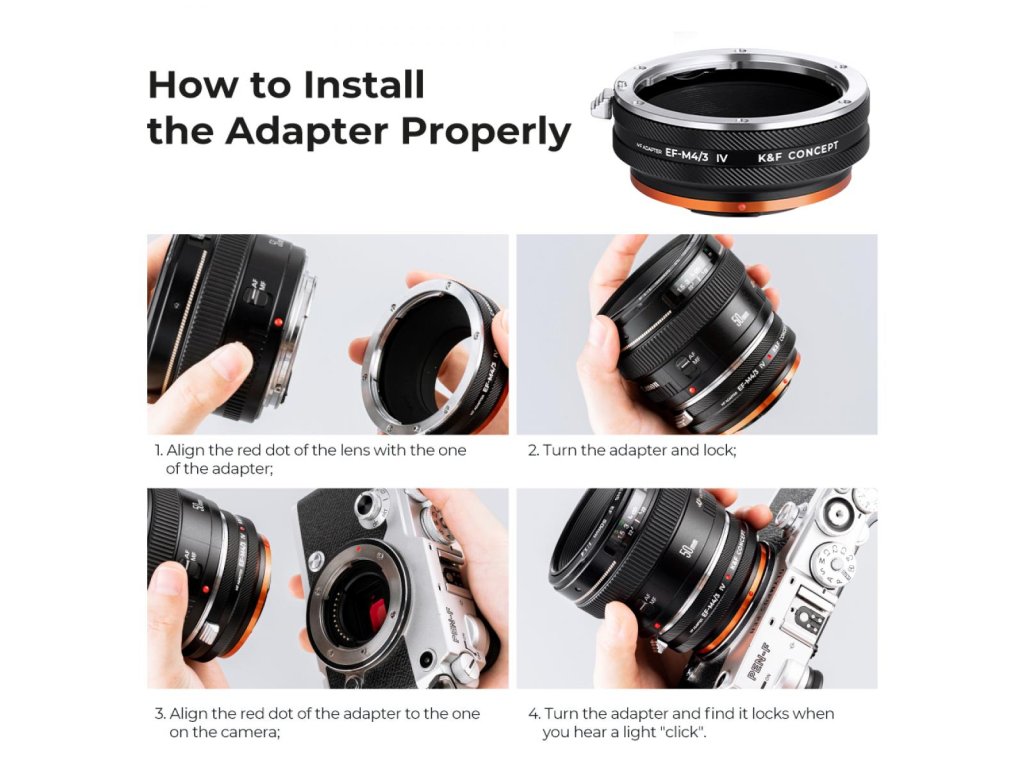 How to Install the Adapter Properly

EF-M4/3 IV K&F CONCEPT

1. Align the red dot of the lens with the one of the adapter;

2. Turn the adapter and lock;

3. Align the red dot of the adapter to the one on the camera;

4. Turn the adapter and find it locks when you hear a light "click".