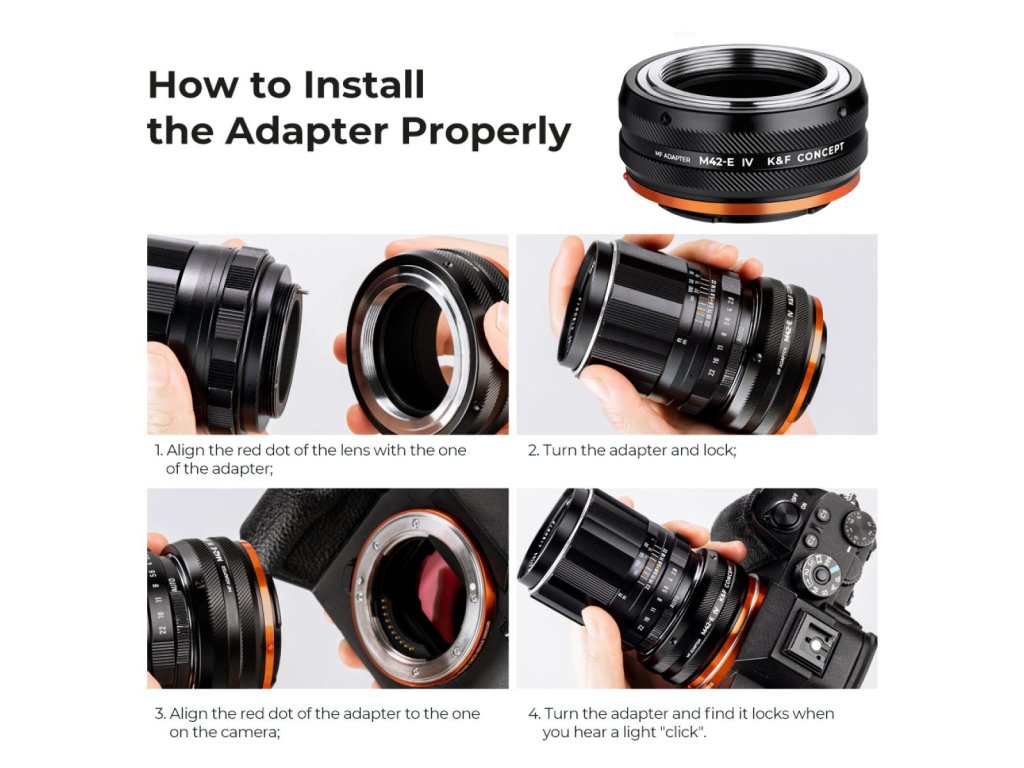 How to Install the Adapter Properly

MF ADAPTER M42-E IV K&F CONCEPT

1. Align the red dot of the lens with the one of the adapter;

2. Turn the adapter and lock;

3. Align the red dot of the adapter to the one on the camera;

4. Turn the adapter and find it locks when you hear a light "click".