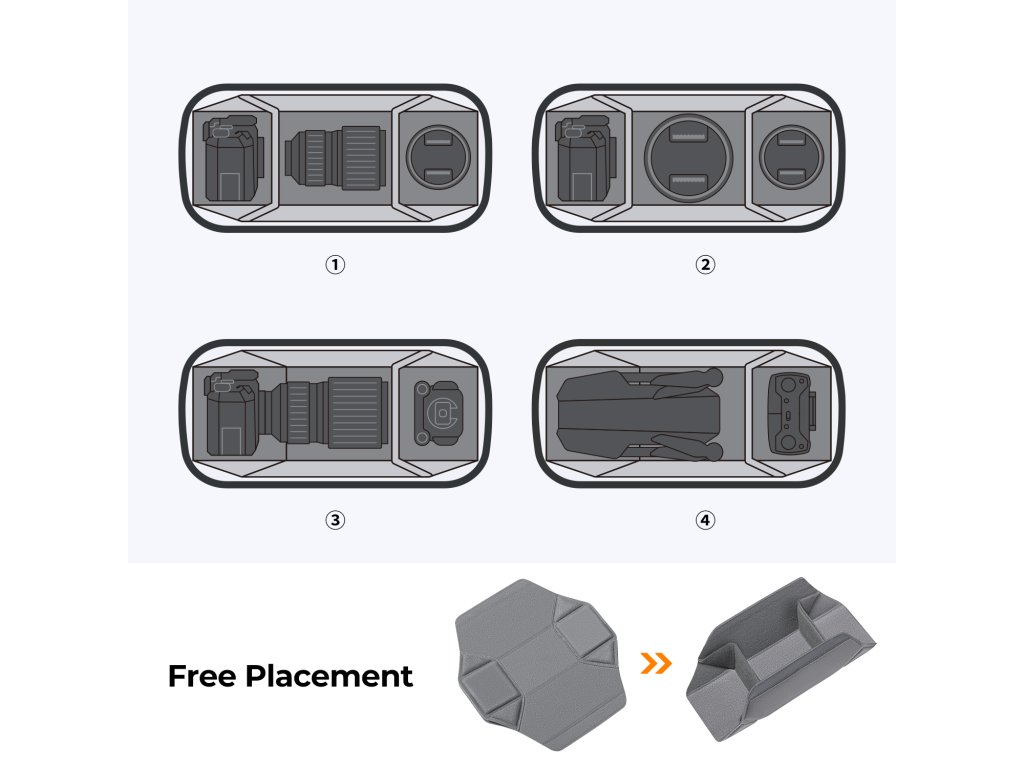 ①

②

③

④

Free Placement