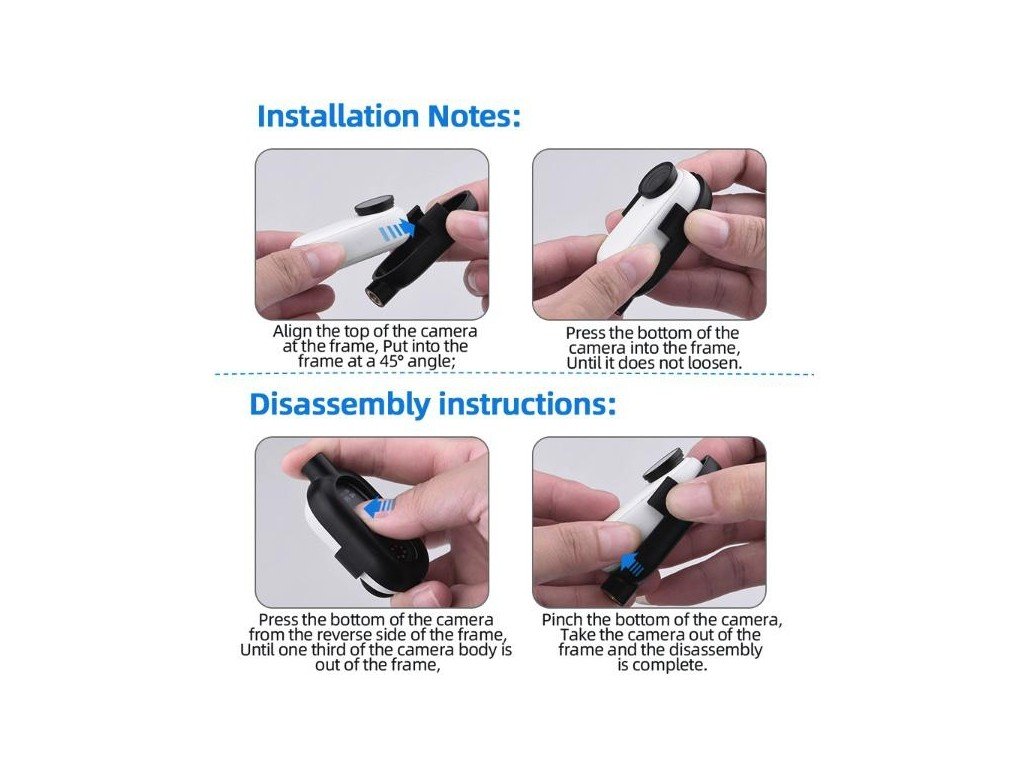 Installation Notes:

Align the top of the camera at the frame, Put into the frame at a 45° angle;

Press the bottom of the camera into the frame, Until it does not loosen.

Disassembly instructions:

Press the bottom of the camera from the reverse side of the frame, Until one third of the camera body is out of the frame,

Pinch the bottom of the camera, Take the camera out of the frame and the disassembly is complete.