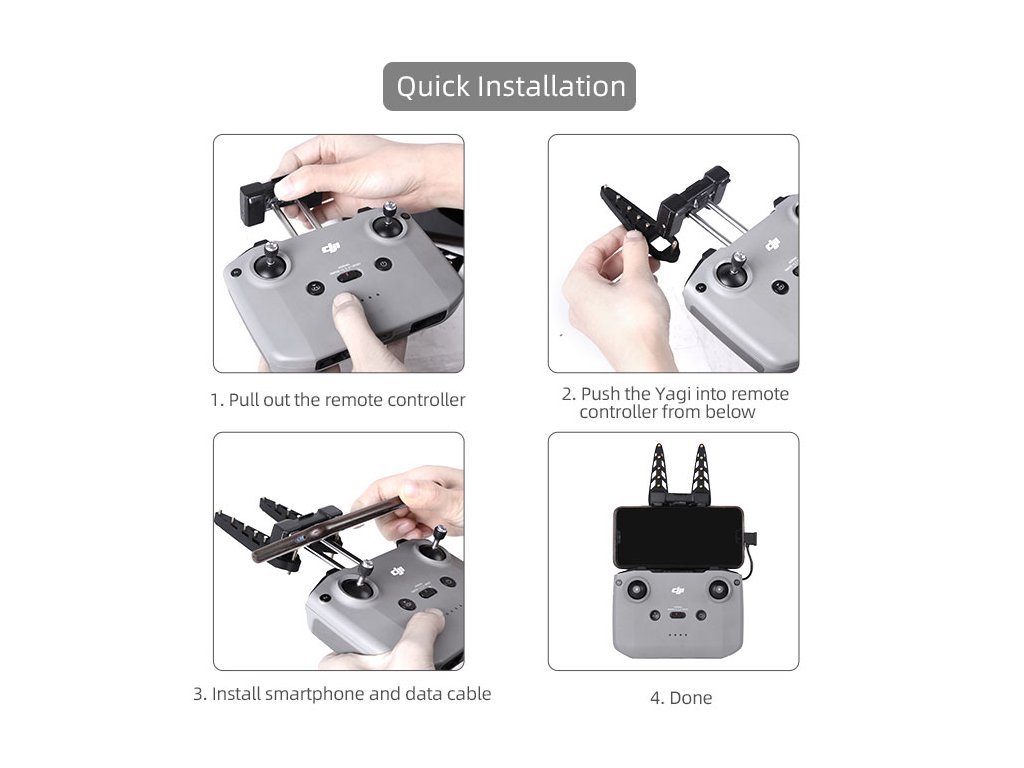 Quick Installation

1. Pull out the remote controller

2. Push the Yagi into remote controller from below

3. Install smartphone and data cable

4. Done