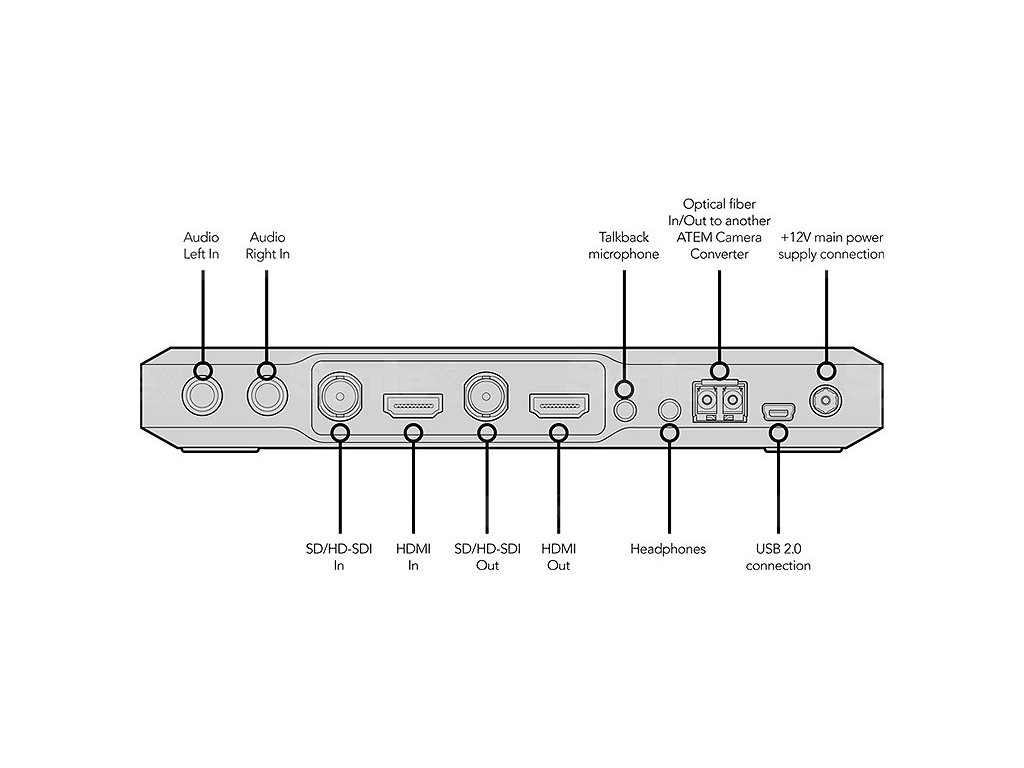 Audio Left In

Audio Right In

Talkback microphone

Optical fiber In/Out to another ATEM Camera Converter

+12V main power supply connection

SD/HD-SDI In

HDMI In

SD/HD-SDI Out

HDMI Out

Headphones

USB 2.0 connection