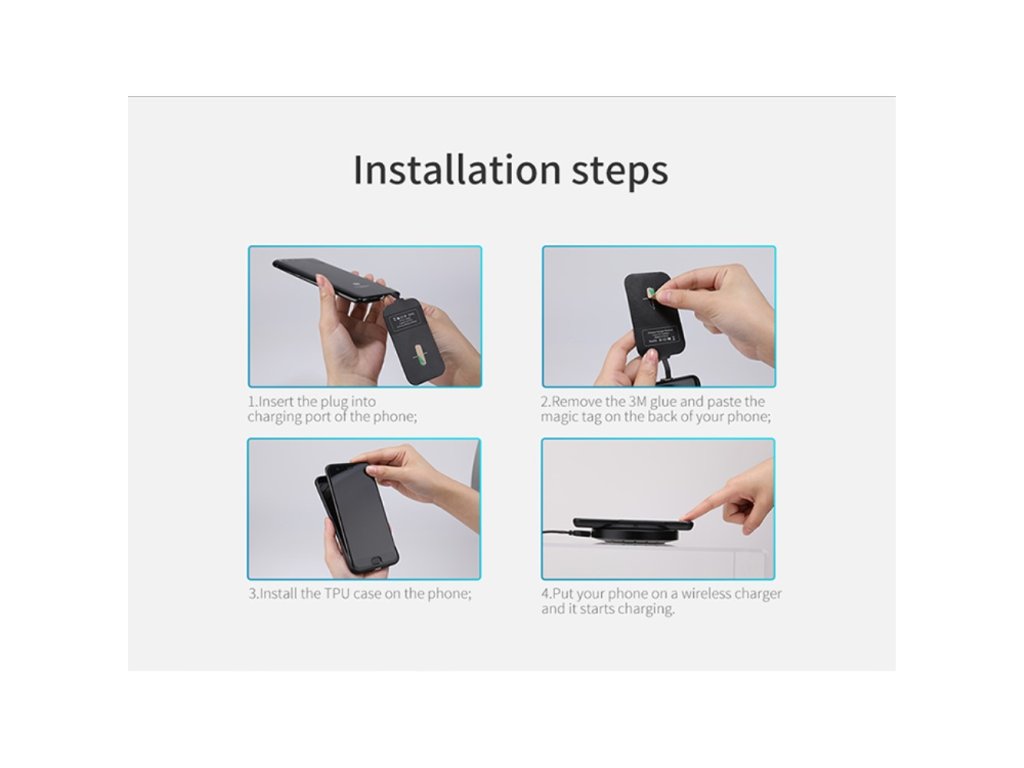 Installation steps

1.Insert the plug into charging port of the phone;

2.Remove the 3M glue and paste the magic tag on the back of your phone;

3.Install the TPU case on the phone;

4.Put your phone on a wireless charger and it starts charging.