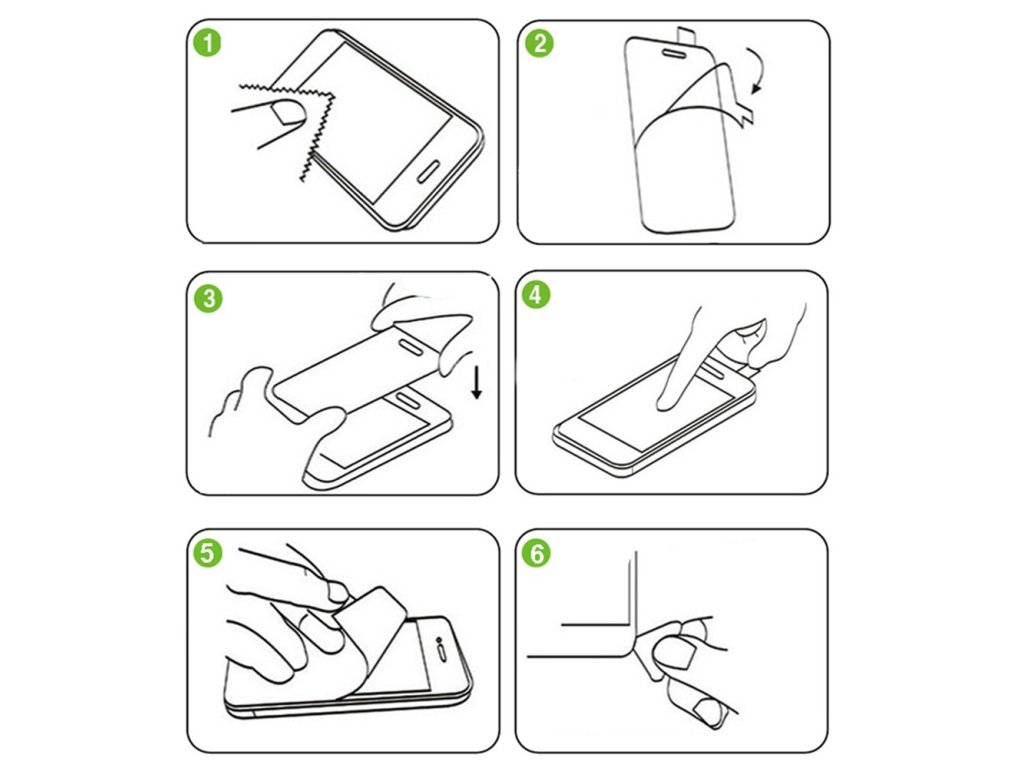 1

2

3

4

5

6