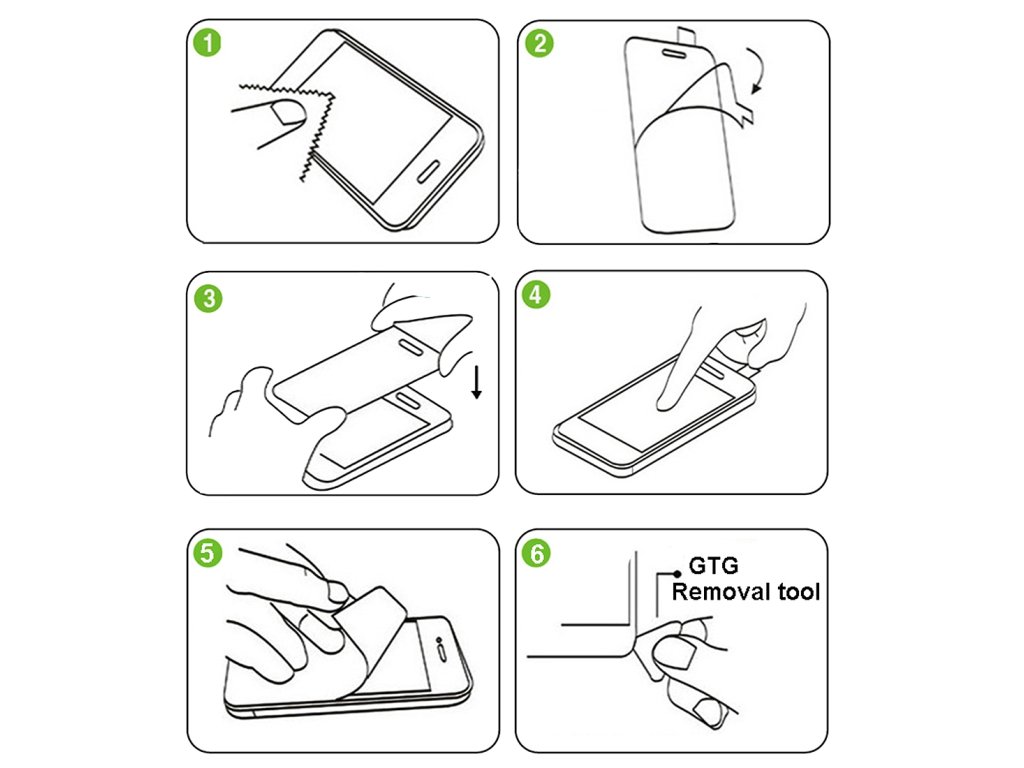 1

2

3

4

5

6

GTG
Removal tool