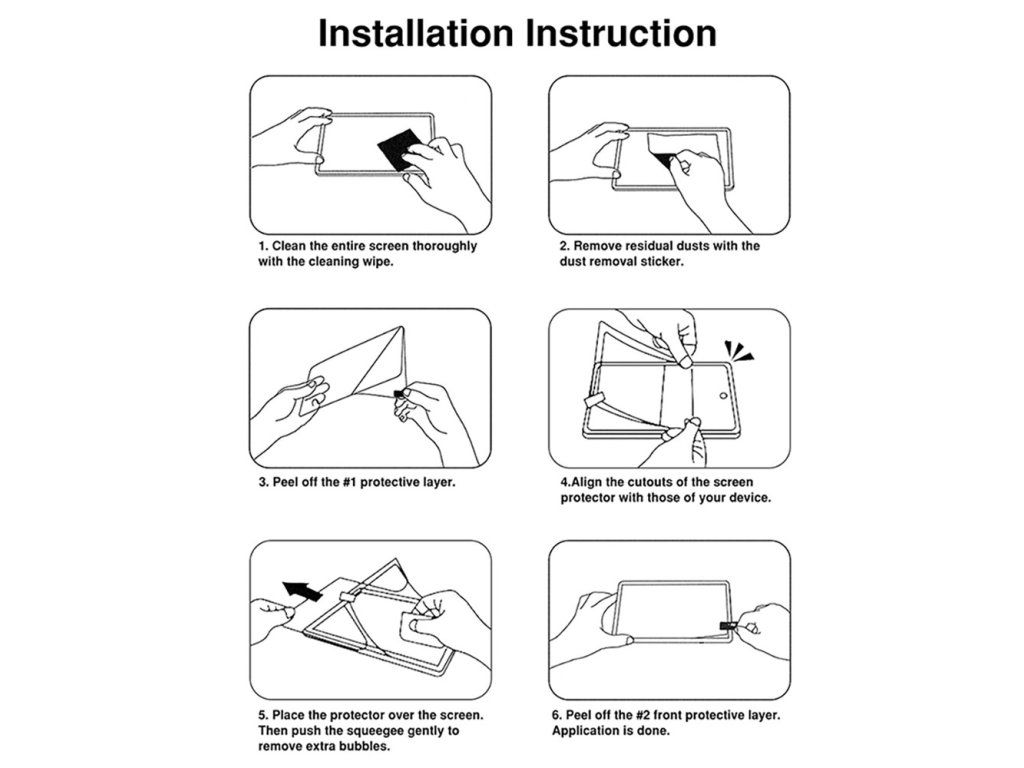 Installation Instruction

1. Clean the entire screen thoroughly with the cleaning wipe.

2. Remove residual dusts with the dust removal sticker.

3. Peel off the #1 protective layer.

4.Align the cutouts of the screen protector with those of your device.

5. Place the protector over the screen. Then push the squeegee gently to remove extra bubbles.

6. Peel off the #2 front protective layer. Application is done.