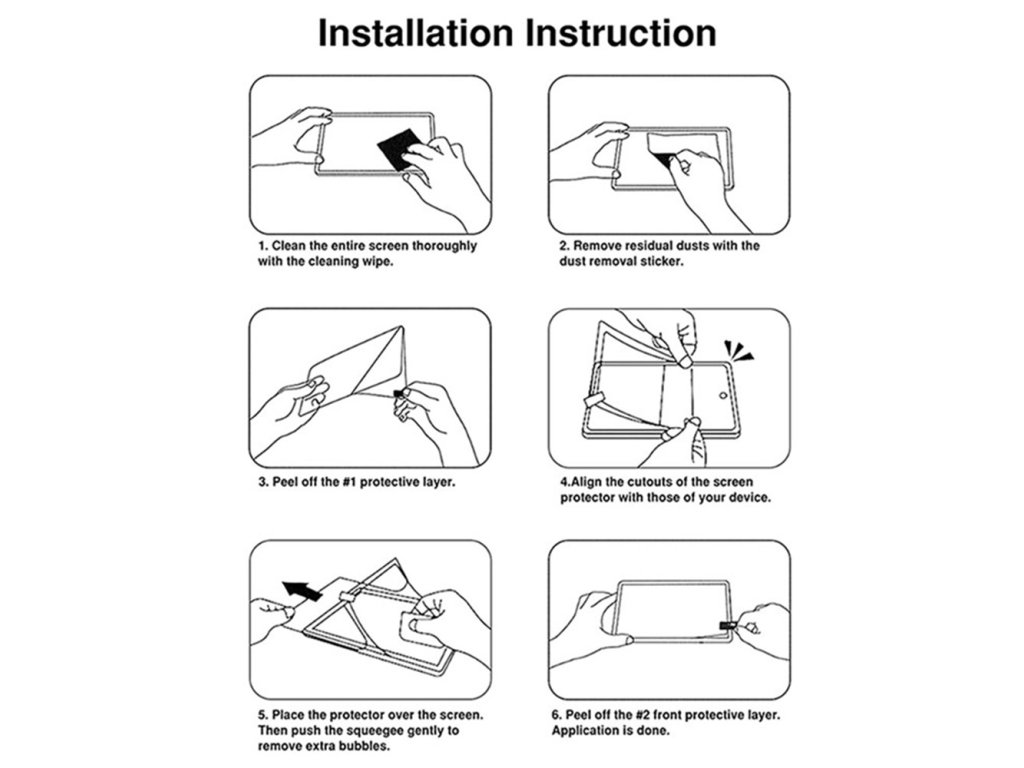 Installation Instruction

1. Clean the entire screen thoroughly with the cleaning wipe.

2. Remove residual dusts with the dust removal sticker.

3. Peel off the #1 protective layer.

4.Align the cutouts of the screen protector with those of your device.

5. Place the protector over the screen. Then push the squeegee gently to remove extra bubbles.

6. Peel off the #2 front protective layer. Application is done.