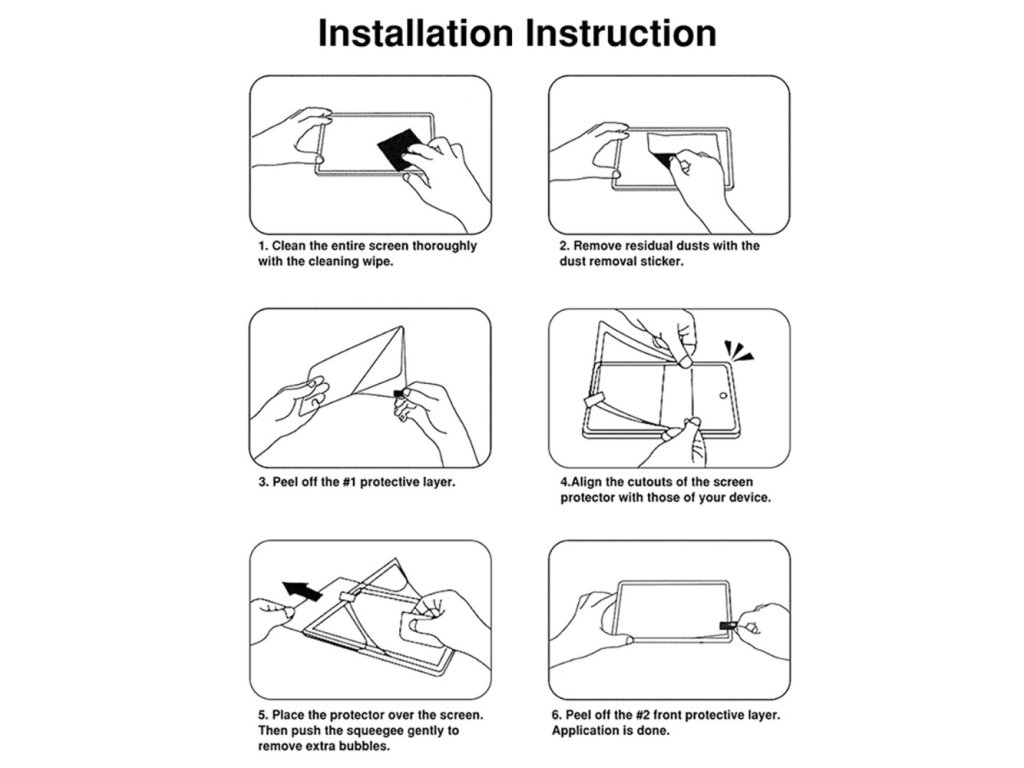 Installation Instruction

1. Clean the entire screen thoroughly with the cleaning wipe.

2. Remove residual dusts with the dust removal sticker.

3. Peel off the #1 protective layer.

4.Align the cutouts of the screen protector with those of your device.

5. Place the protector over the screen. Then push the squeegee gently to remove extra bubbles.

6. Peel off the #2 front protective layer. Application is done.