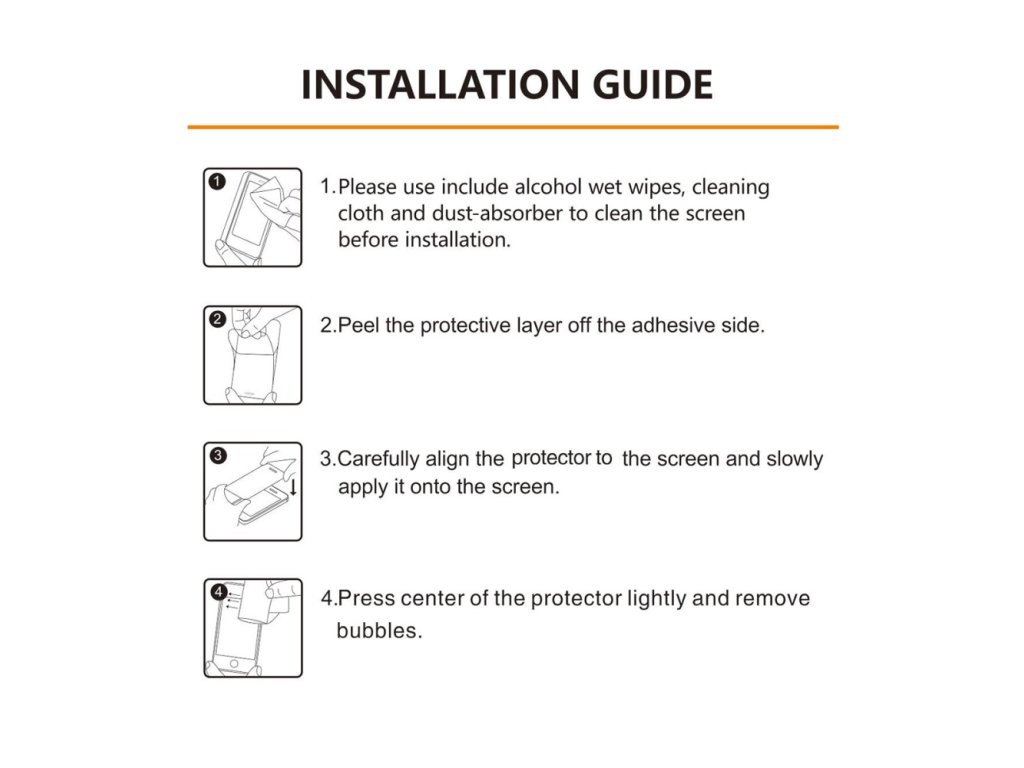 INSTALLATION GUIDE

1

1.Please use include alcohol wet wipes, cleaning cloth and dust-absorber to clean the screen before installation.

2

2.Peel the protective layer off the adhesive side.

3

3.Carefully align the protector to the screen and slowly apply it onto the screen.

4

4.Press center of the protector lightly and remove bubbles.