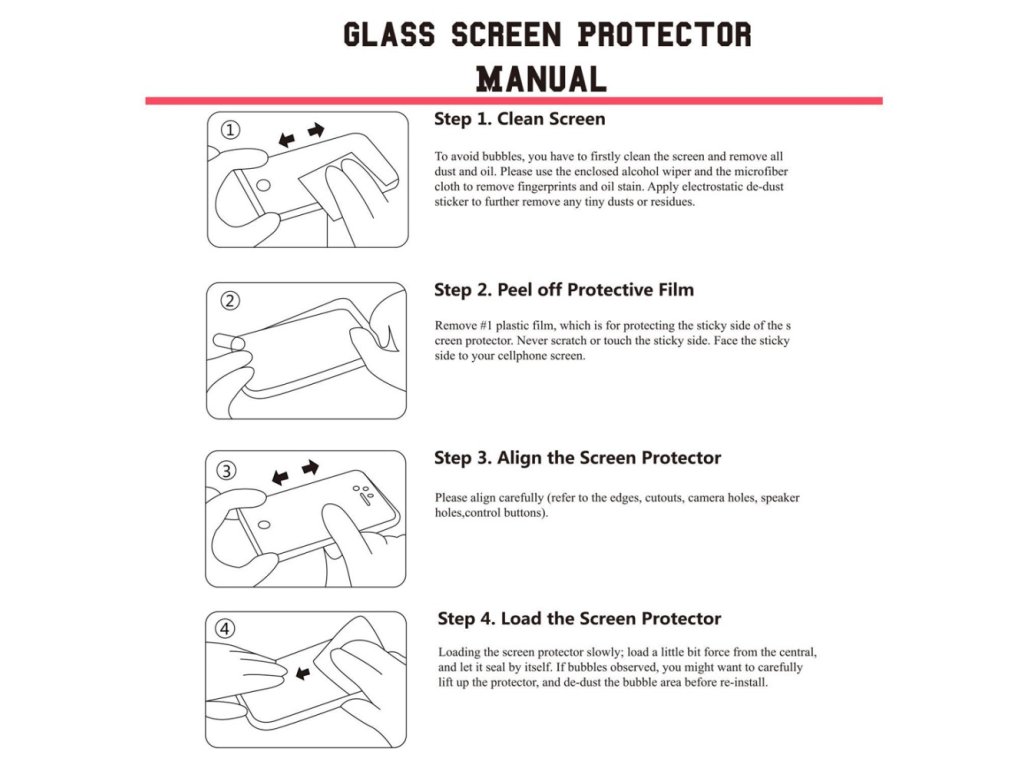 GLASS SCREEN PROTECTOR MANUAL

①

Step 1. Clean Screen

To avoid bubbles, you have to firstly clean the screen and remove all dust and oil. Please use the enclosed alcohol wiper and the microfiber cloth to remove fingerprints and oil stain. Apply electrostatic de-dust sticker to further remove any tiny dusts or residues.

②

Step 2. Peel off Protective Film

Remove #1 plastic film, which is for protecting the sticky side of the s creen protector. Never scratch or touch the sticky side. Face the sticky side to your cellphone screen.

③

Step 3. Align the Screen Protector

Please align carefully (refer to the edges, cutouts, camera holes, speaker holes,control buttons).

④

Step 4. Load the Screen Protector

Loading the screen protector slowly; load a little bit force from the central, and let it seal by itself. If bubbles observed, you might want to carefully lift up the protector, and de-dust the bubble area before re-install.