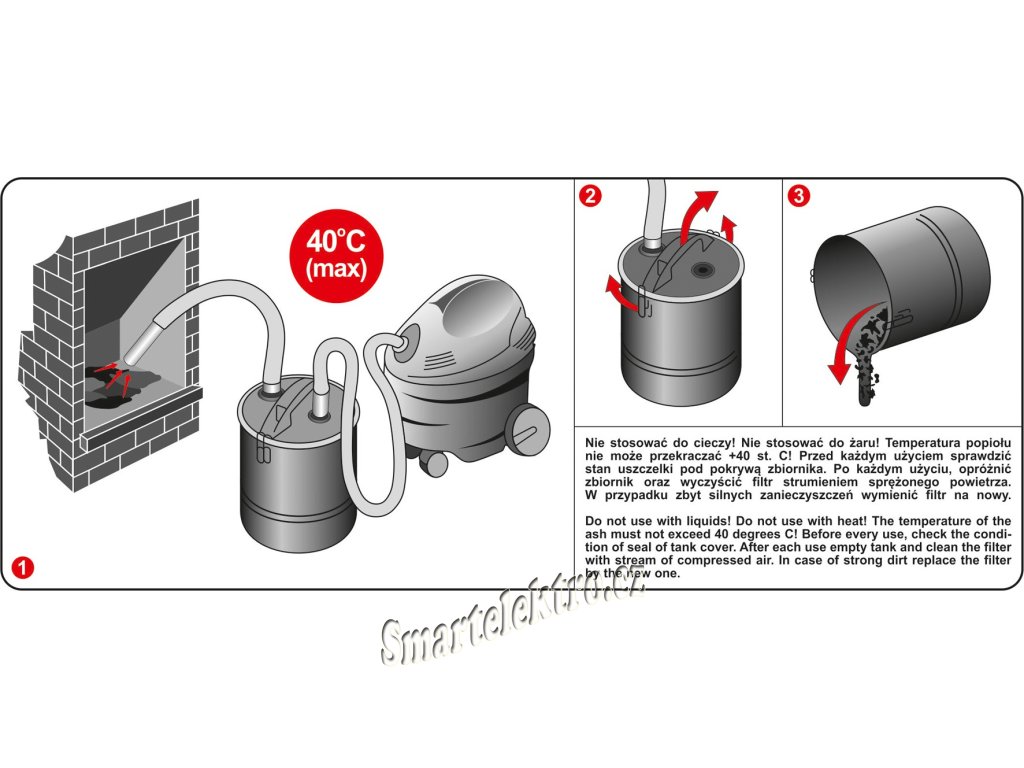 40°C (max)

1

2

3

Nie stosować do cieczy! Nie stosować do żaru! Temperatura popiołu nie może przekraczać +40 st. C! Przed każdym użyciem sprawdzić stan uszczelki pod pokrywą zbiornika. Po każdym użyciu, opróżnić zbiornik oraz wyczyścić filtr strumieniem sprężonego powietrza. W przypadku zbyt silnych zanieczyszczeń wymienić filtr na nowy.

Do not use with liquids! Do not use with heat! The temperature of the ash must not exceed 40 degrees C! Before every use, check the condition of seal of tank cover. After each use empty tank and clean the filter with stream of compressed air. In case of strong dirt replace the filter by the new one.

Smartelektro.cz