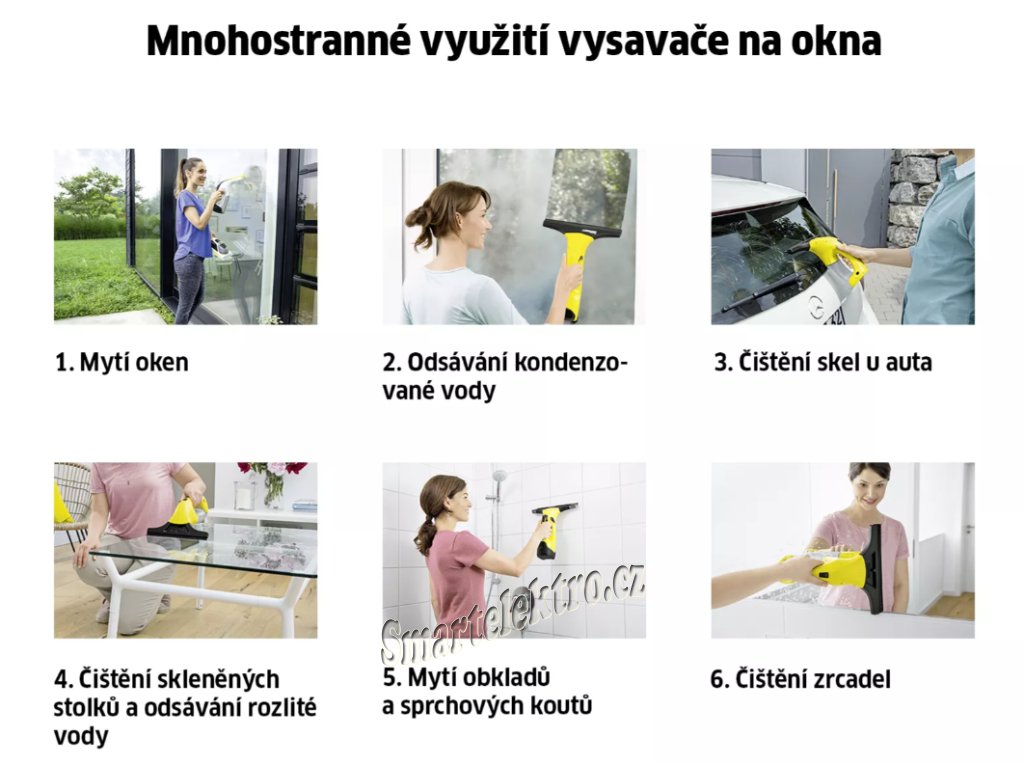 Mnohostranné využití vysavače na okna

1. Mytí oken

2. Odsávání kondenzované vody

3. Čištění skel u auta

4. Čištění skleněných stolků a odsávání rozlité vody

5. Mytí obkladů a sprchových koutů

6. Čištění zrcadel

Smartelektro.cz