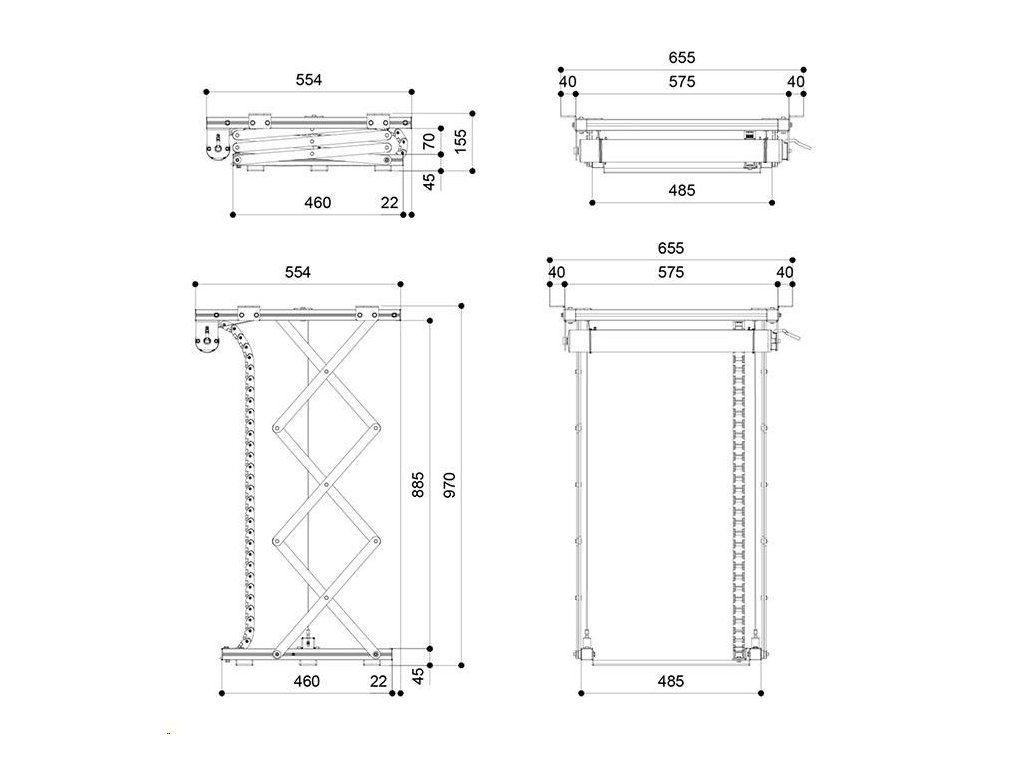 554
70
155
45
460
22

655
40
575
40
485

554
885
970
45
460
22

655
40
575
40
485