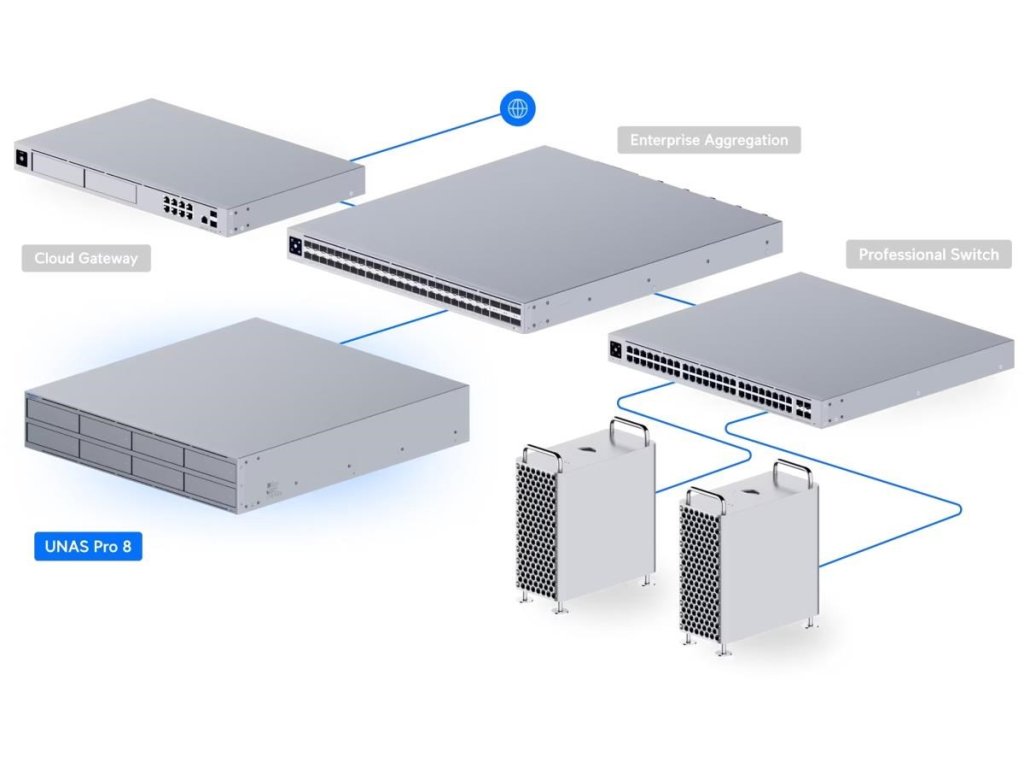 Enterprise Aggregation

Cloud Gateway

Professional Switch

UNAS Pro 8