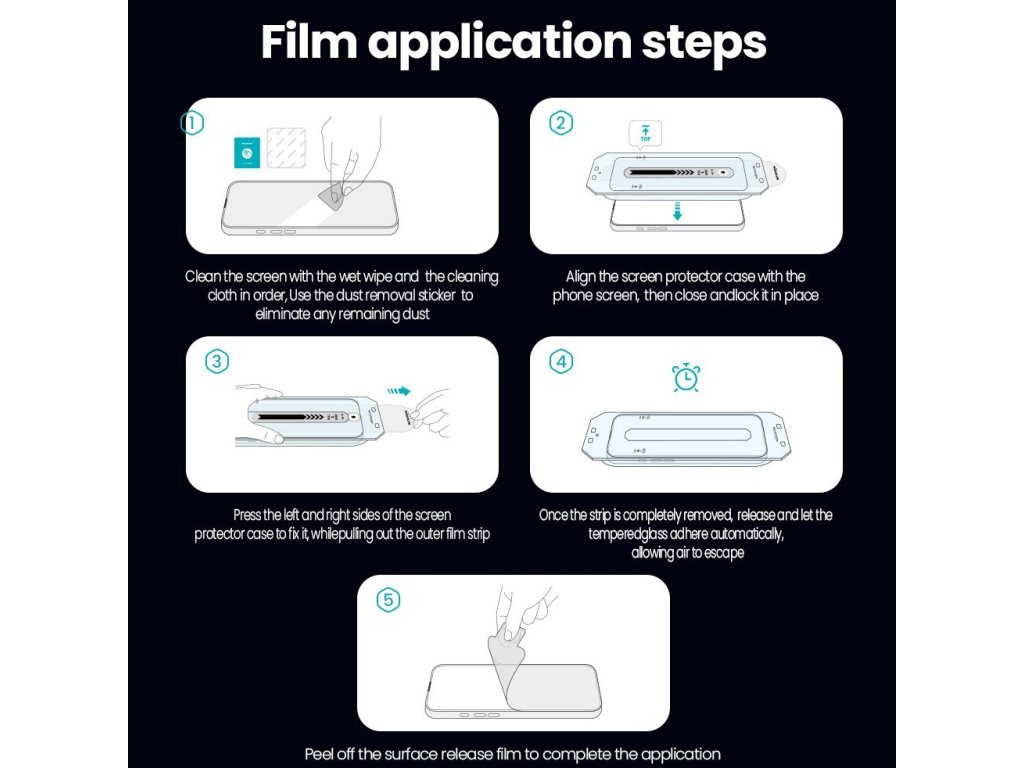 Film application steps

1

Clean the screen with the wet wipe and the cleaning cloth in order, Use the dust removal sticker to eliminate any remaining dust

2

TOP

Align the screen protector case with the phone screen, then close andlock it in place

3

Press the left and right sides of the screen protector case to fix it, whilepulling out the outer film strip

4

Once the strip is completely removed, release and let the temperedglass adhere automatically, allowing air to escape

5

Peel off the surface release film to complete the application