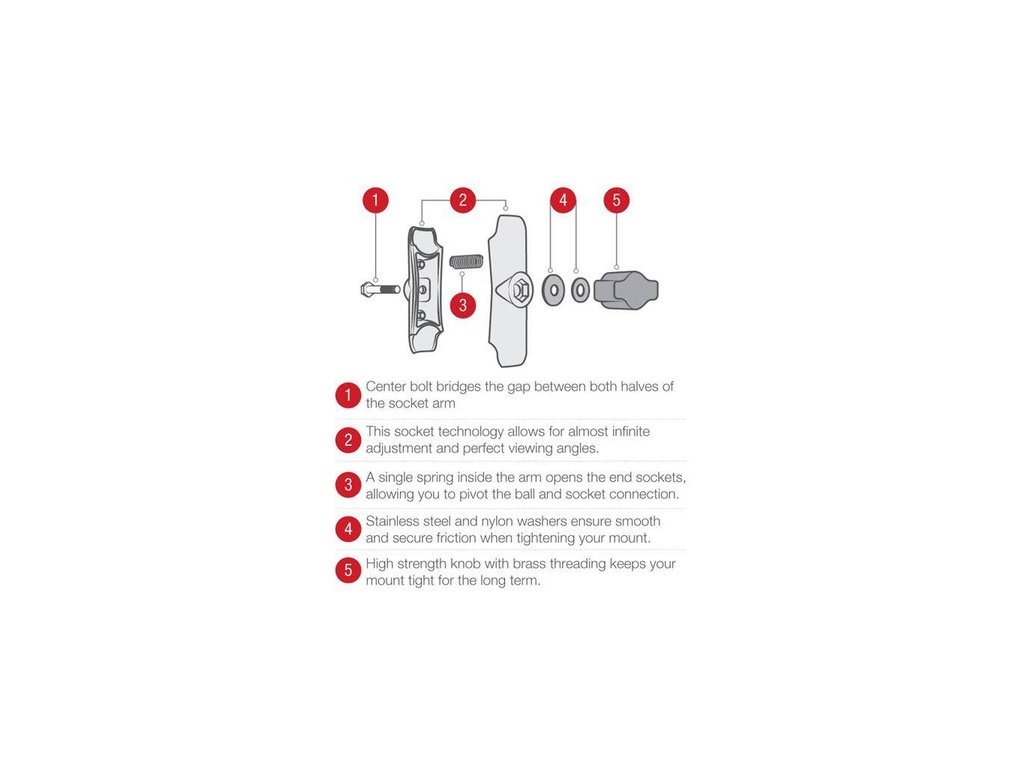 1 2 4 5

3

1 Center bolt bridges the gap between both halves of the socket arm

2 This socket technology allows for almost infinite adjustment and perfect viewing angles.

3 A single spring inside the arm opens the end sockets, allowing you to pivot the ball and socket connection.

4 Stainless steel and nylon washers ensure smooth and secure friction when tightening your mount.

5 High strength knob with brass threading keeps your mount tight for the long term.