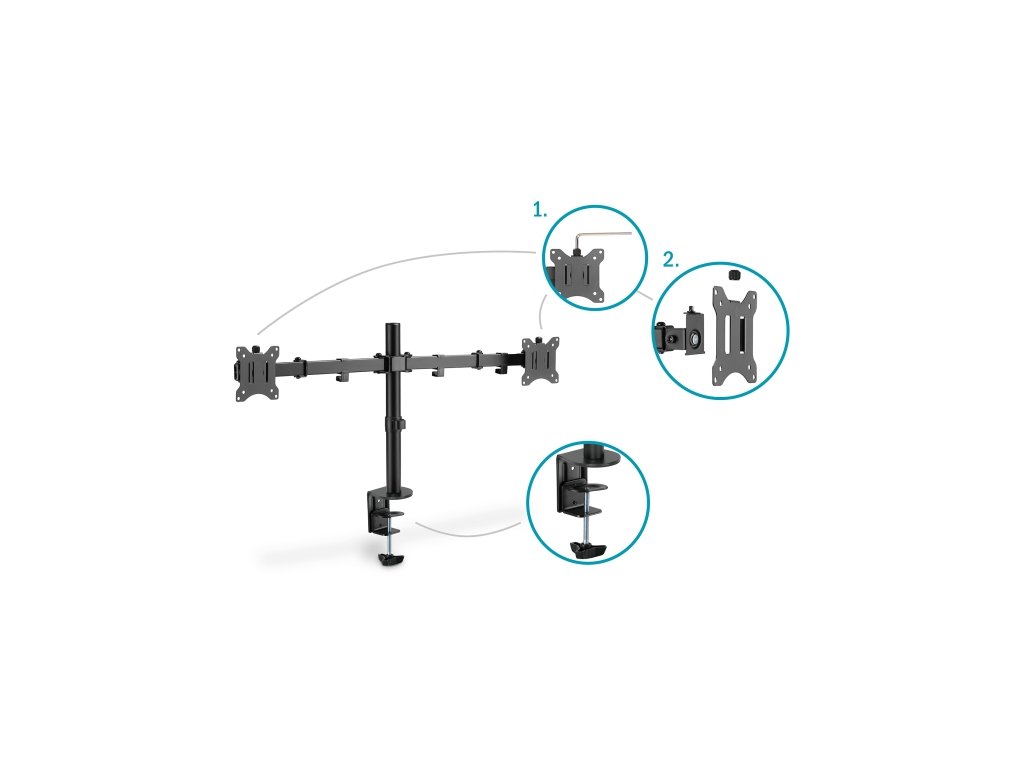 1.

2.