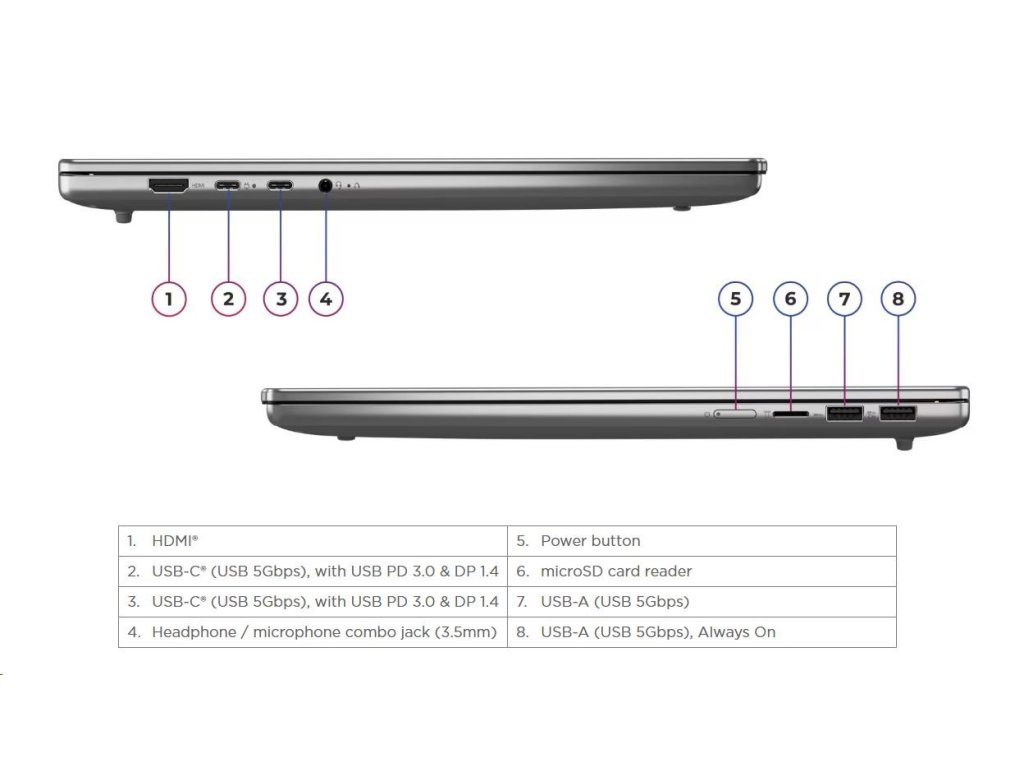 HDMI

1 2 3 4

5 6 7 8

| 1. HDMI® | 5. Power button |
|---|---|
| 2. USB-C® (USB 5Gbps), with USB PD 3.0 & DP 1.4 | 6. microSD card reader |
| 3. USB-C® (USB 5Gbps), with USB PD 3.0 & DP 1.4 | 7. USB-A (USB 5Gbps) |
| 4. Headphone / microphone combo jack (3.5mm) | 8. USB-A (USB 5Gbps), Always On |