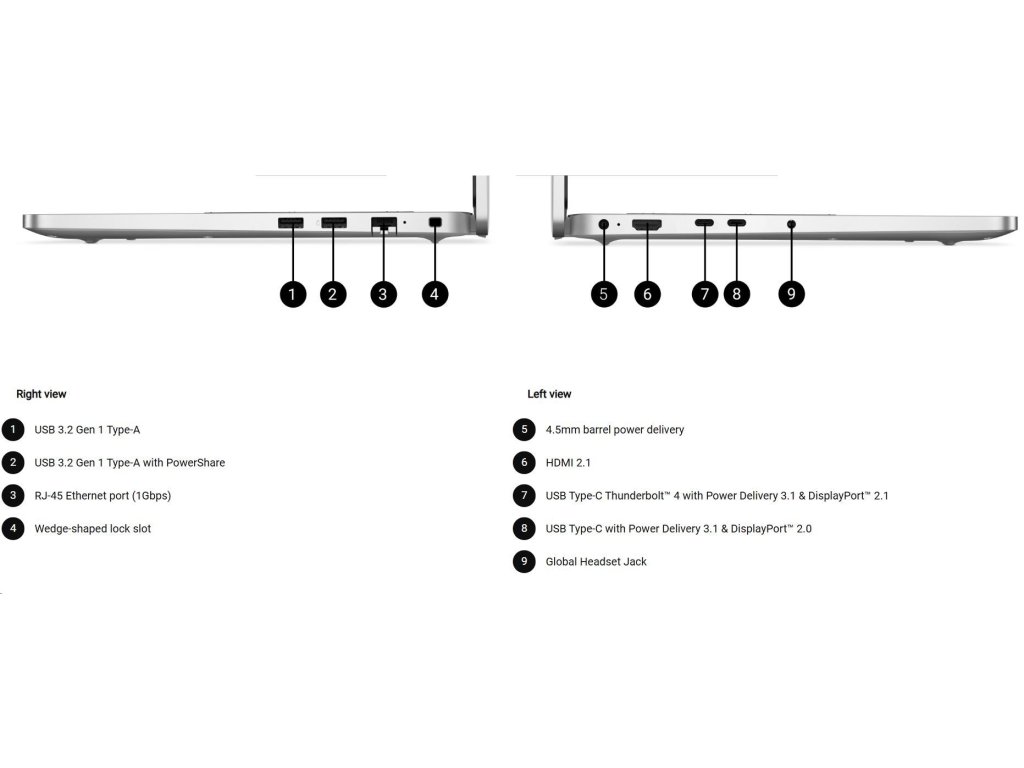 1 2 3 4

5 6 7 8 9

Right view

1 USB 3.2 Gen 1 Type-A

2 USB 3.2 Gen 1 Type-A with PowerShare

3 RJ-45 Ethernet port (1Gbps)

4 Wedge-shaped lock slot

Left view

5 4.5mm barrel power delivery

6 HDMI 2.1

7 USB Type-C Thunderbolt™ 4 with Power Delivery 3.1 & DisplayPort™ 2.1

8 USB Type-C with Power Delivery 3.1 & DisplayPort™ 2.0

9 Global Headset Jack