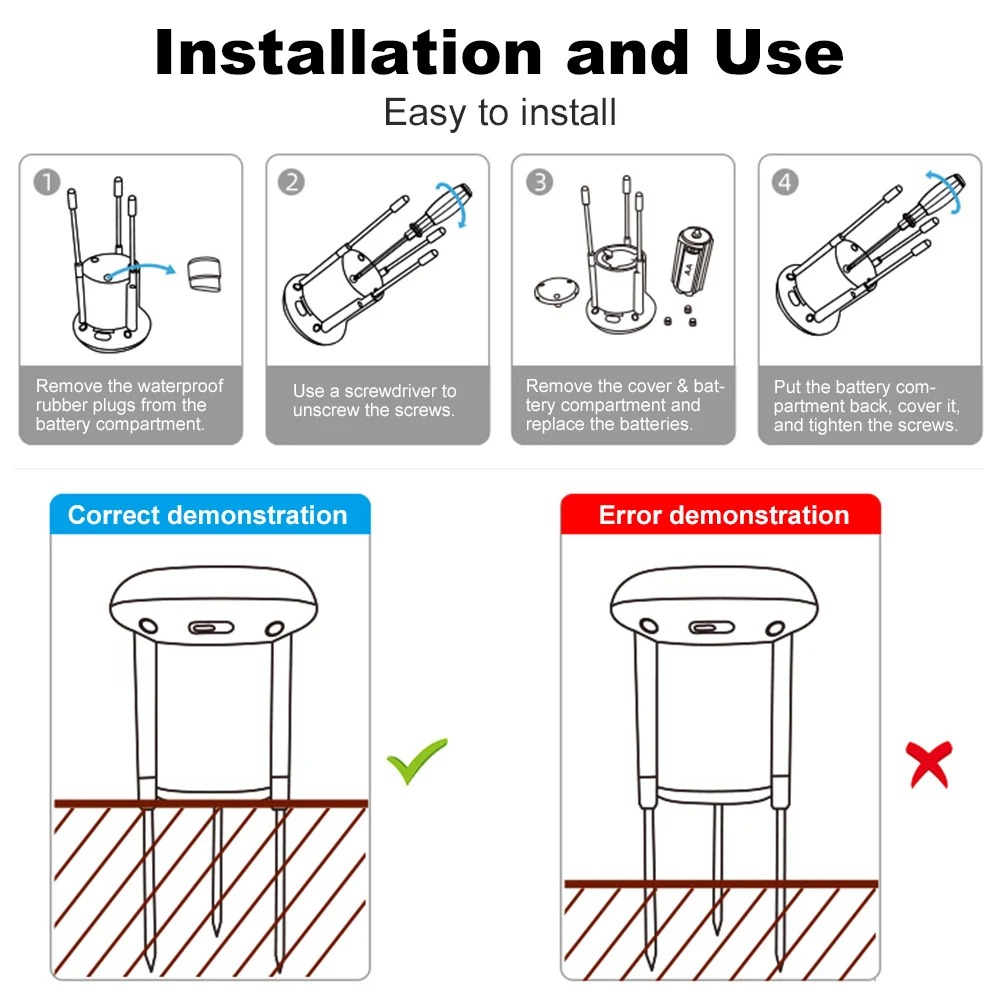 Installation and Use

Easy to install

1

Remove the waterproof rubber plugs from the battery compartment.

2

Use a screwdriver to unscrew the screws.

3

AA

Remove the cover & battery compartment and replace the batteries.

4

Put the battery compartment back, cover it, and tighten the screws.

Correct demonstration

Error demonstration