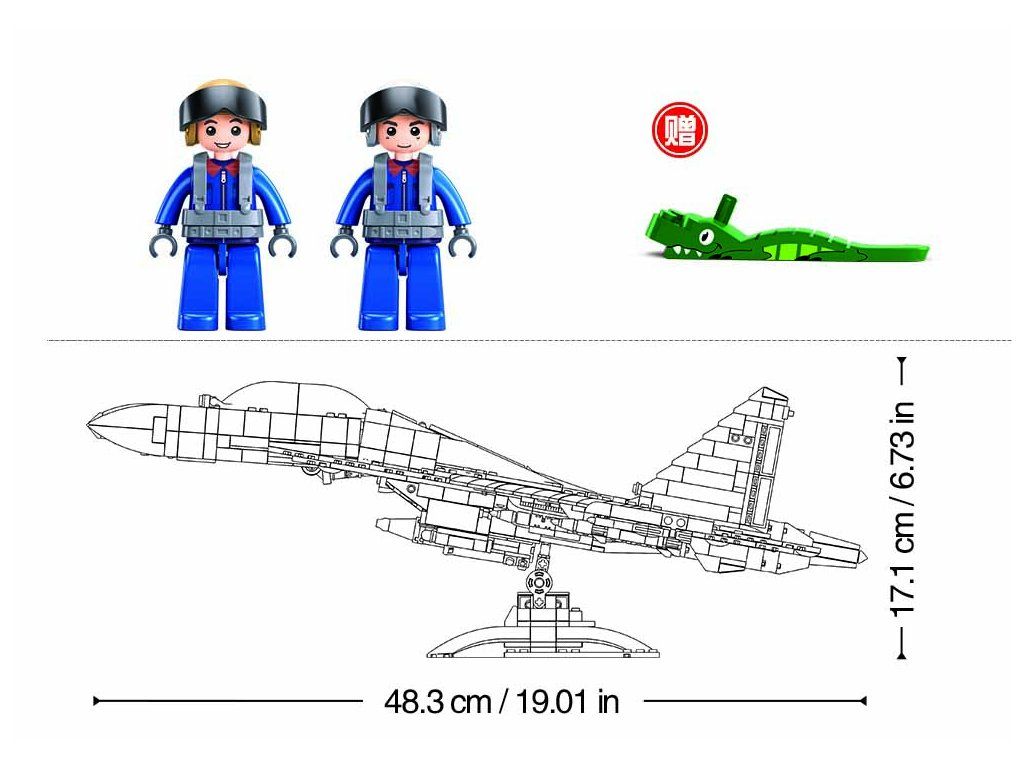 赠

17.1 cm / 6.73 in

48.3 cm / 19.01 in