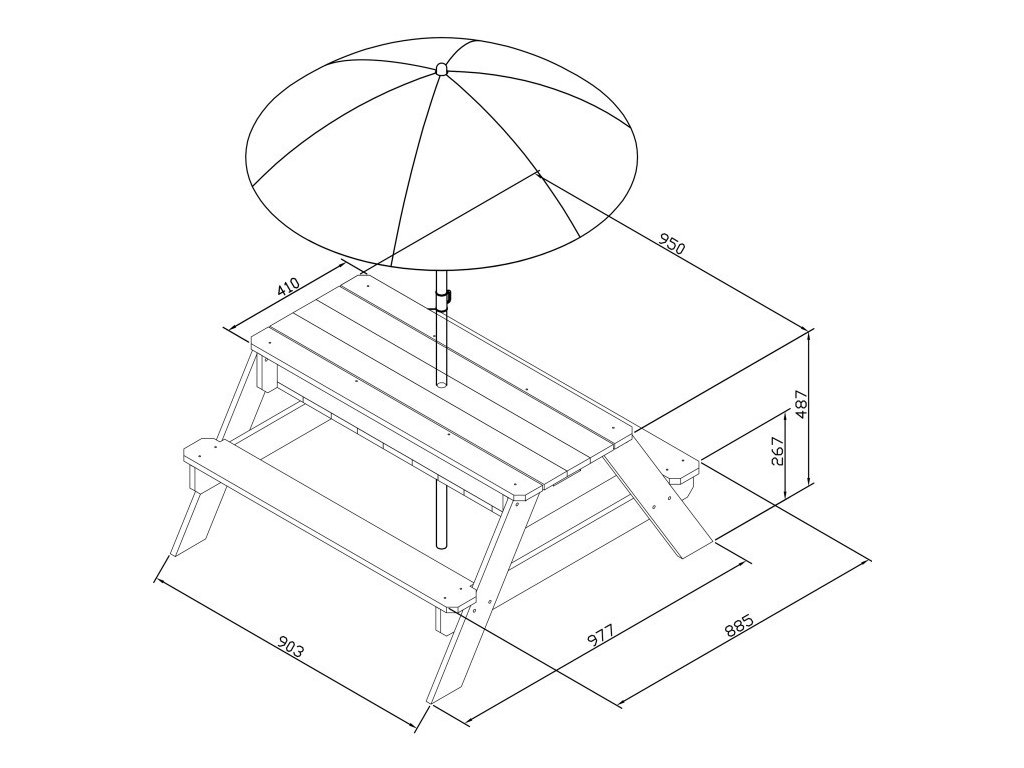 950
410
487
267
903
977
885