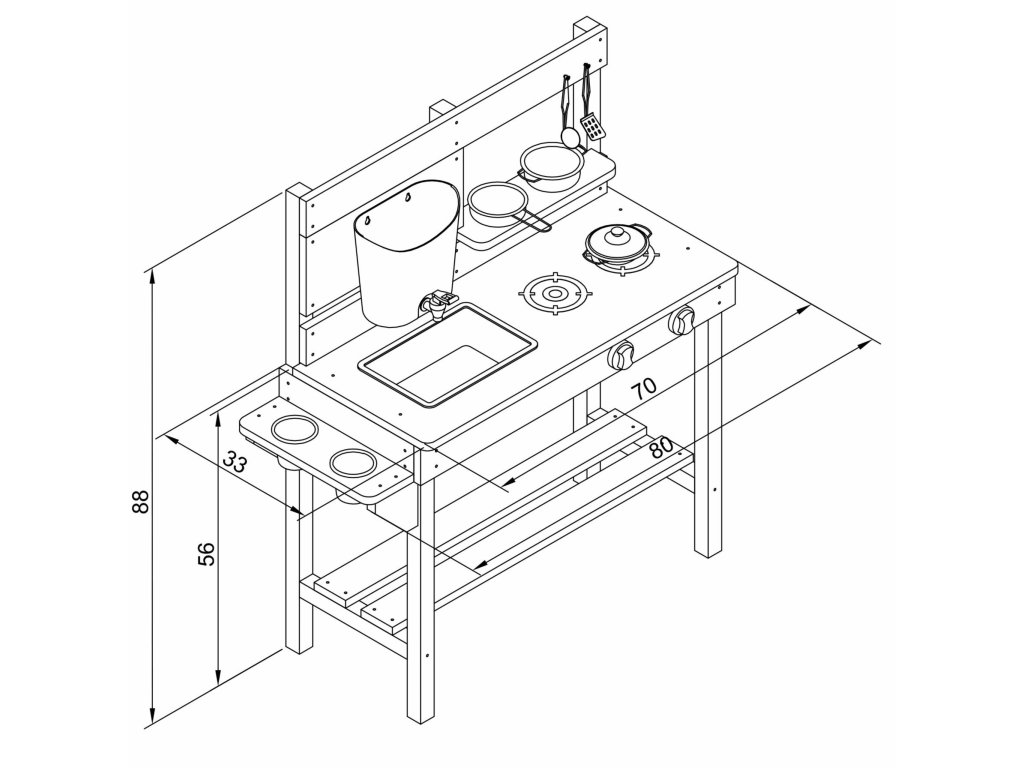 88
56
33
70
80