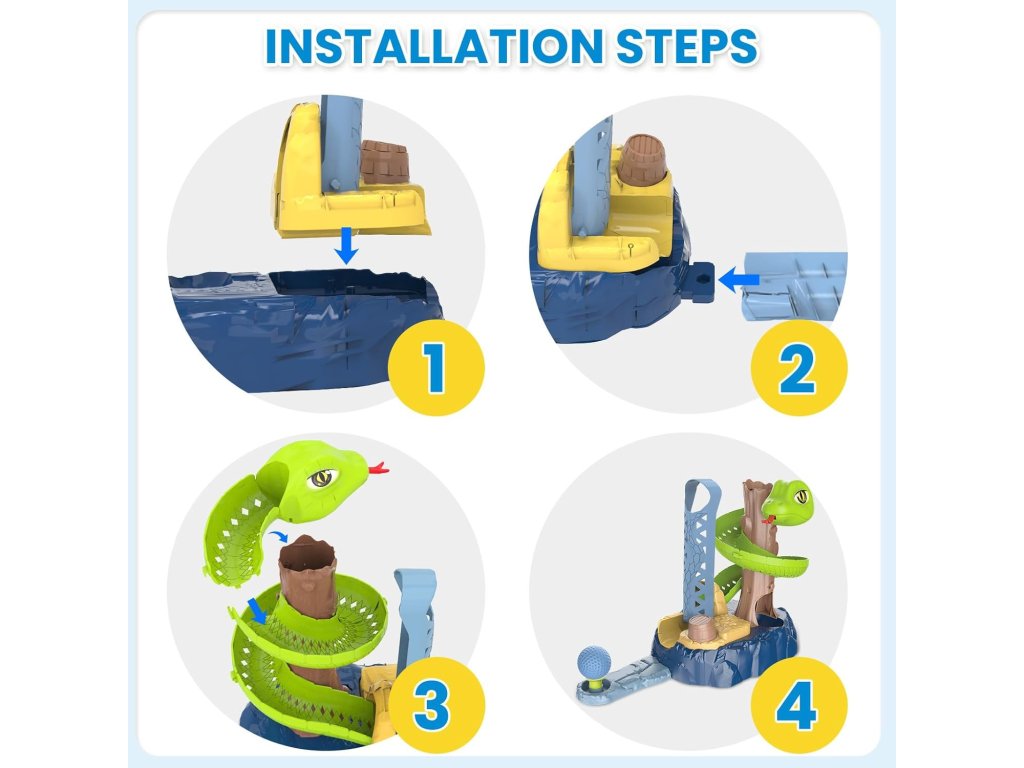 INSTALLATION STEPS

1

2

3

4