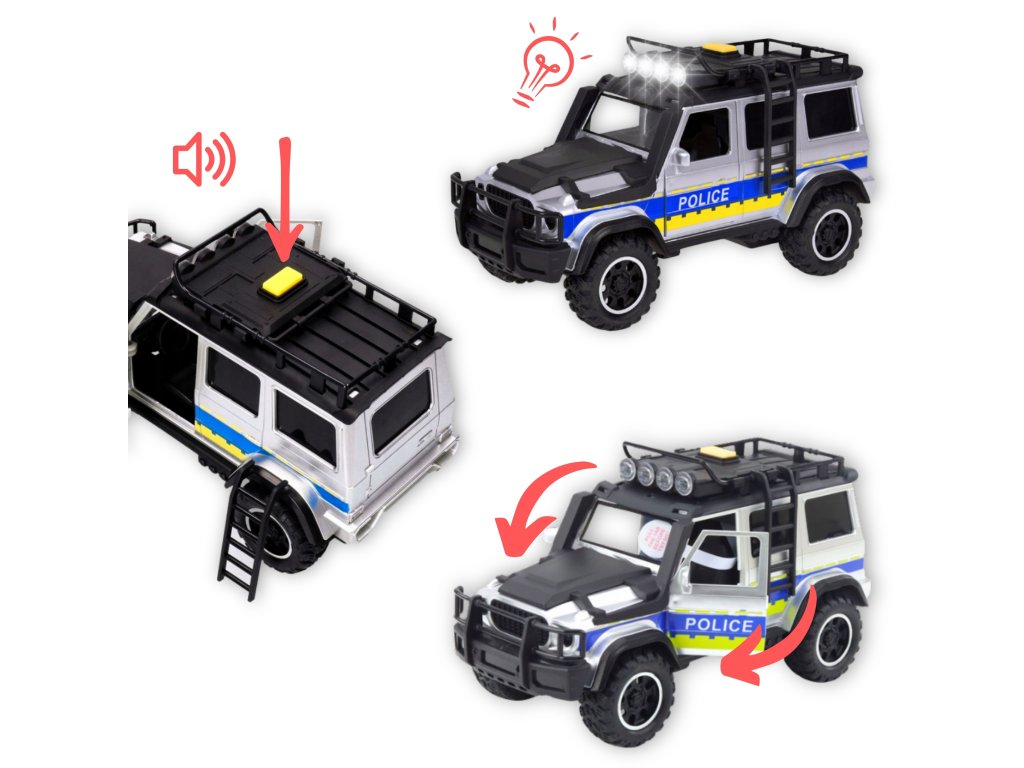 POLICE

POLICE