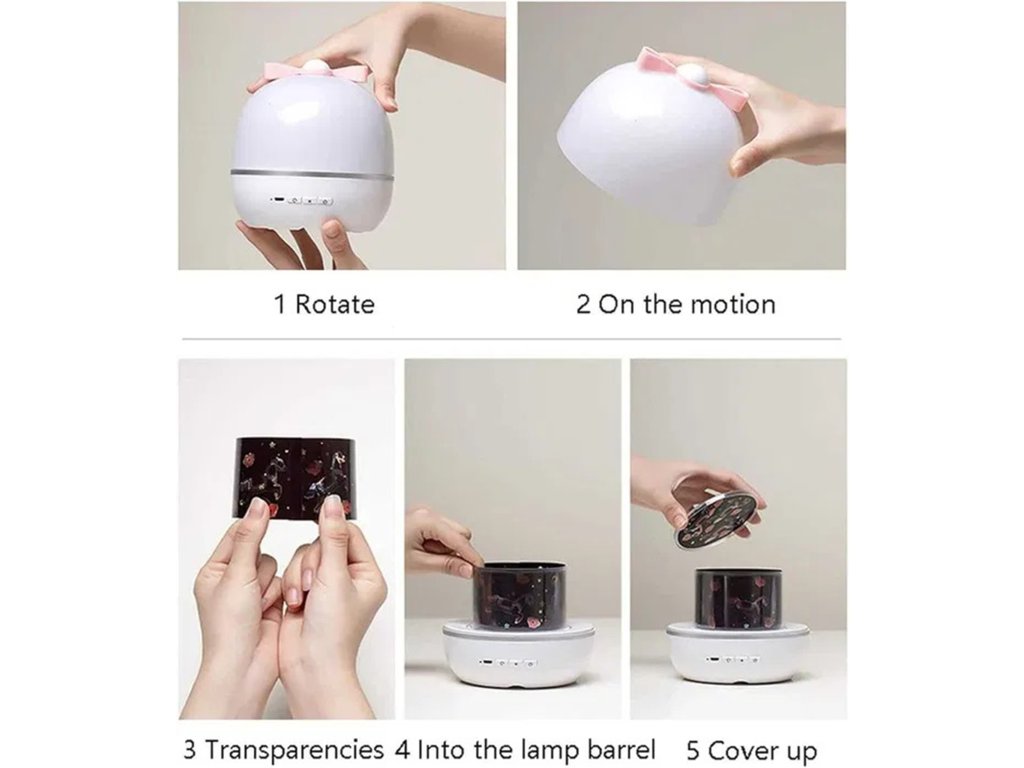 1 Rotate

2 On the motion

3 Transparencies

4 Into the lamp barrel

5 Cover up