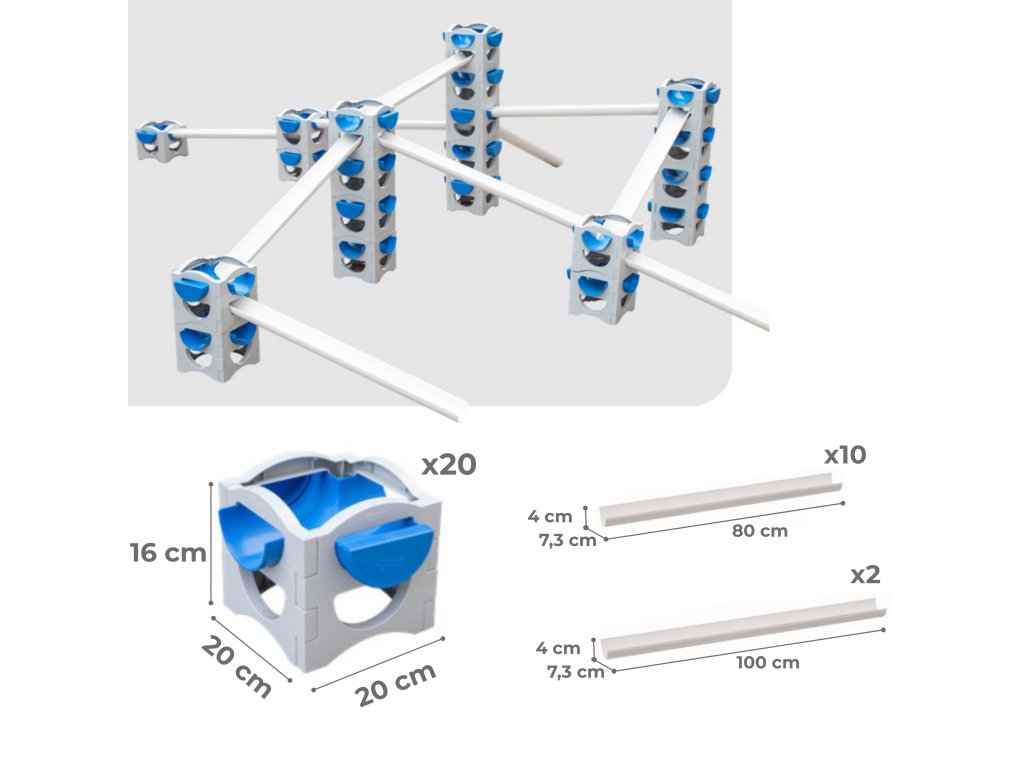 x20

16 cm

20 cm

20 cm

x10

4 cm

7,3 cm

80 cm

x2

4 cm

7,3 cm

100 cm