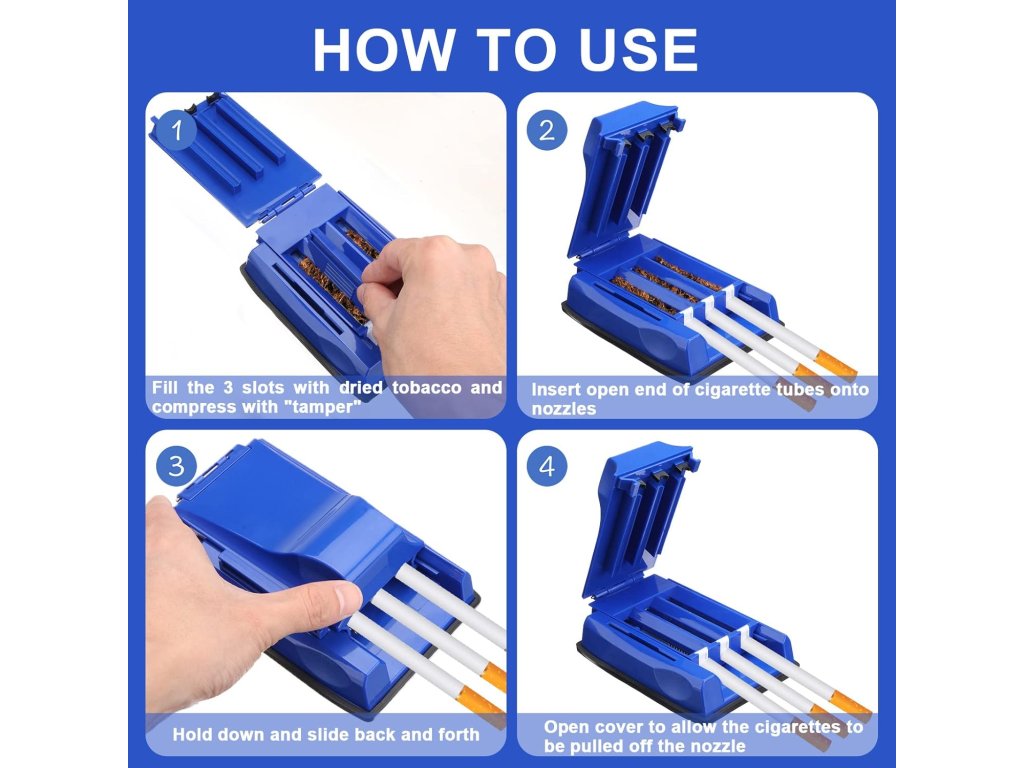 HOW TO USE

1

Fill the 3 slots with dried tobacco and compress with "tamper"

2

Insert open end of cigarette tubes onto nozzles

3

Hold down and slide back and forth

4

Open cover to allow the cigarettes to be pulled off the nozzle