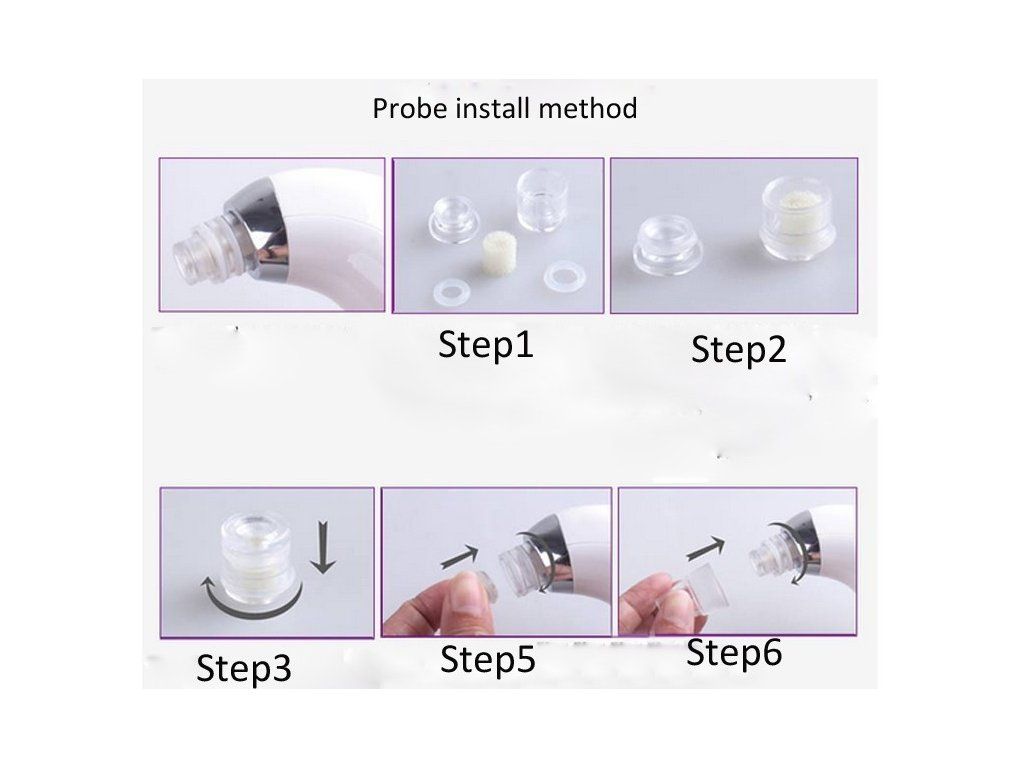 Probe install method

Step1

Step2

Step3

Step5

Step6