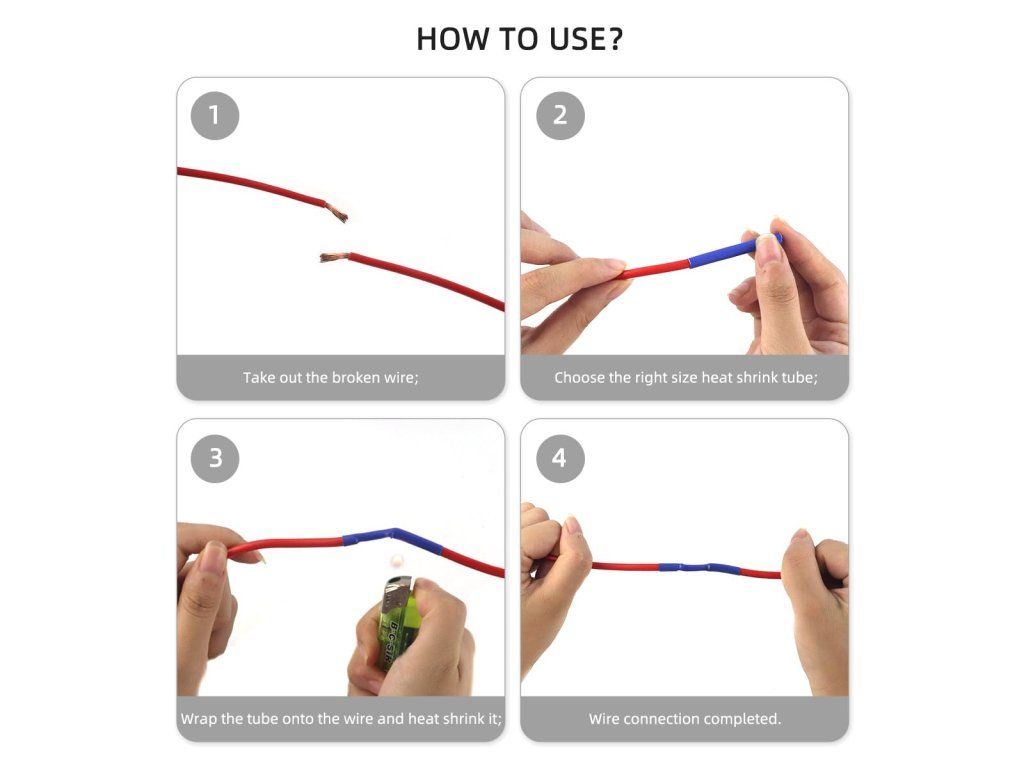 HOW TO USE?

1

Take out the broken wire;

2

Choose the right size heat shrink tube;

3

Wrap the tube onto the wire and heat shrink it;

4

Wire connection completed.