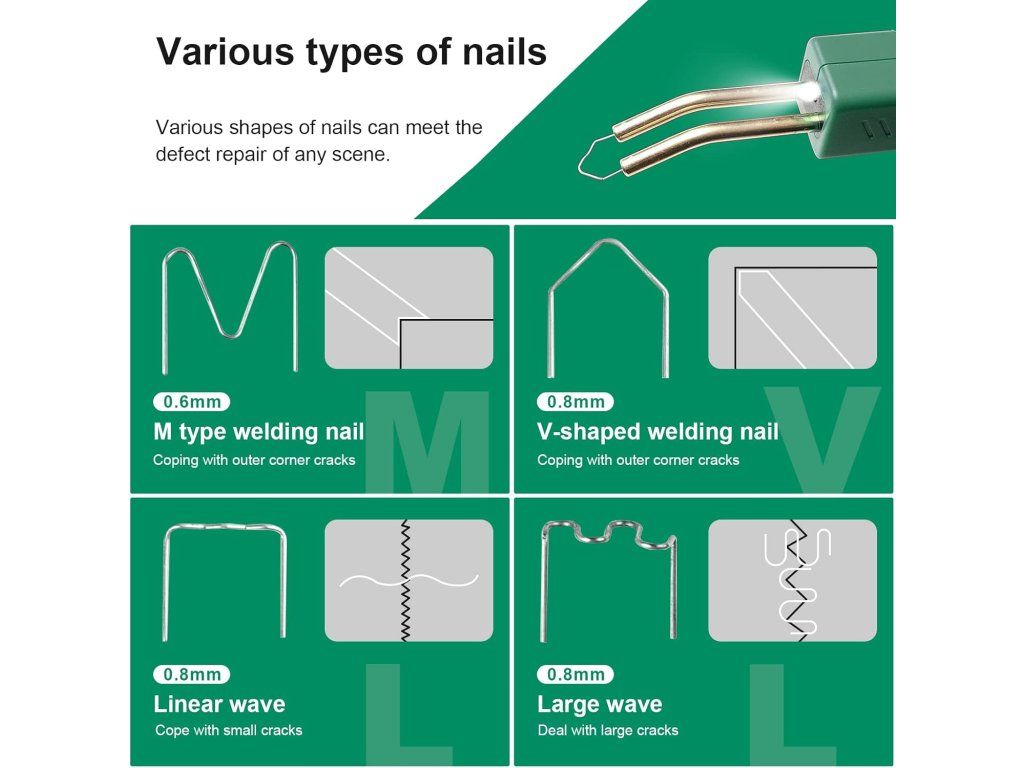 Various types of nails

Various shapes of nails can meet the defect repair of any scene.

0.6mm
M type welding nail
Coping with outer corner cracks
M

0.8mm
V-shaped welding nail
Coping with outer corner cracks
V

0.8mm
Linear wave
Cope with small cracks
L

0.8mm
Large wave
Deal with large cracks
L