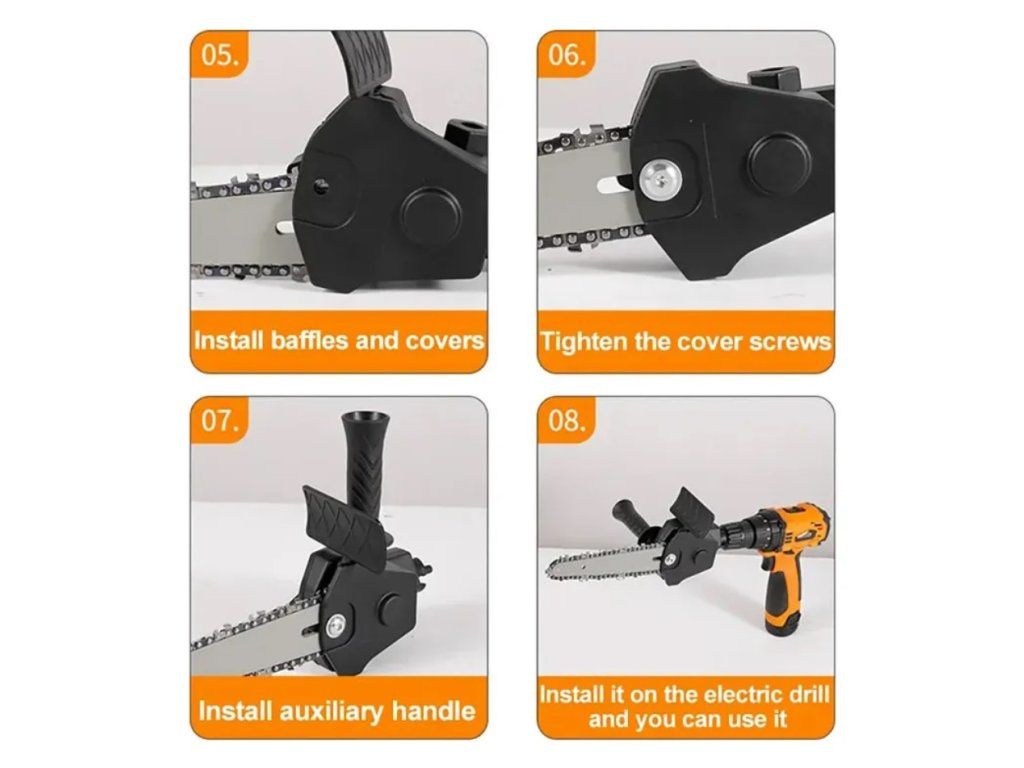 05.

Install baffles and covers

06.

Tighten the cover screws

07.

Install auxiliary handle

08.

Install it on the electric drill and you can use it