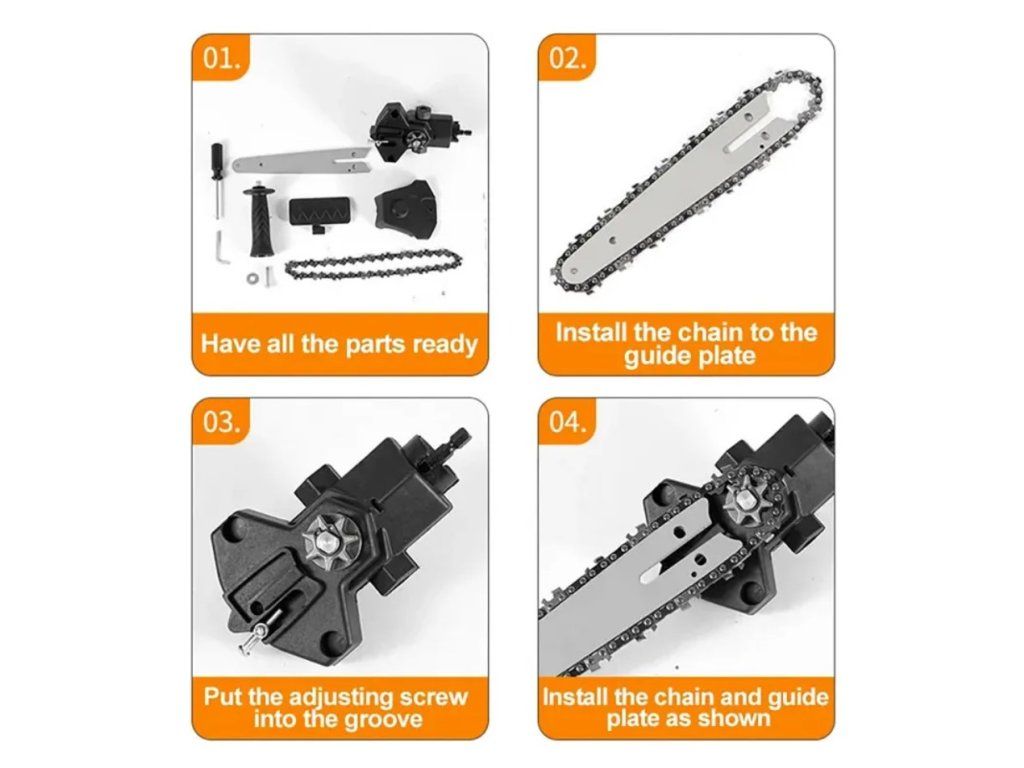 01.

Have all the parts ready

02.

Install the chain to the guide plate

03.

Put the adjusting screw into the groove

04.

Install the chain and guide plate as shown