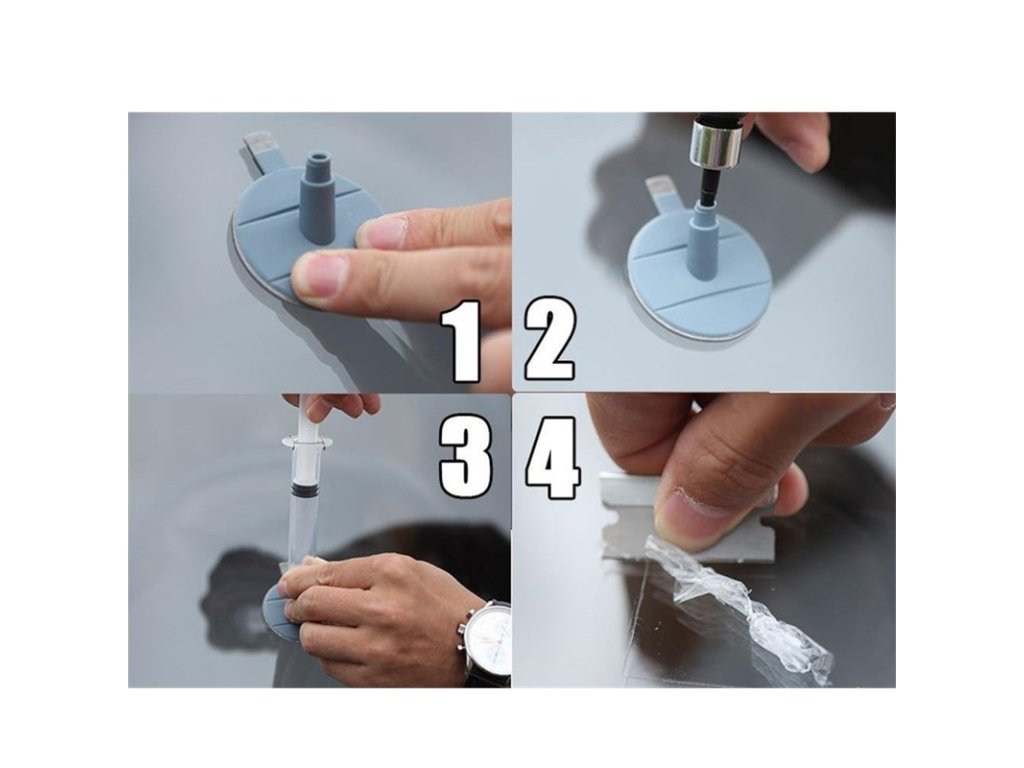 1 2
3 4