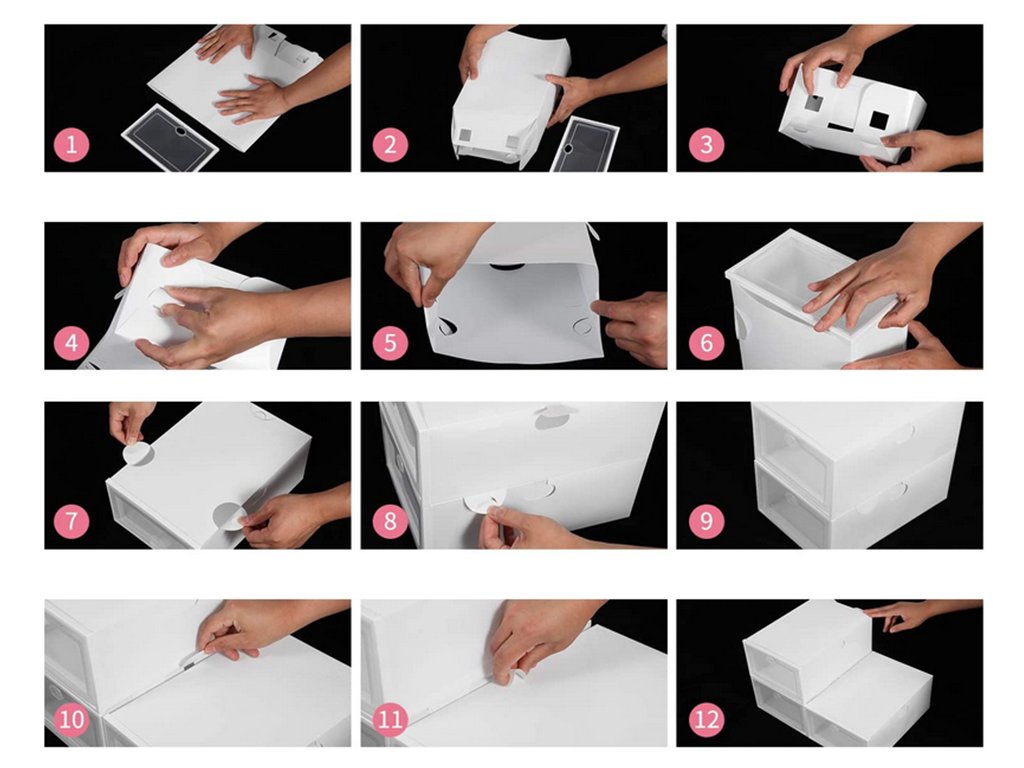 1
2
3
4
5
6
7
8
9
10
11
12