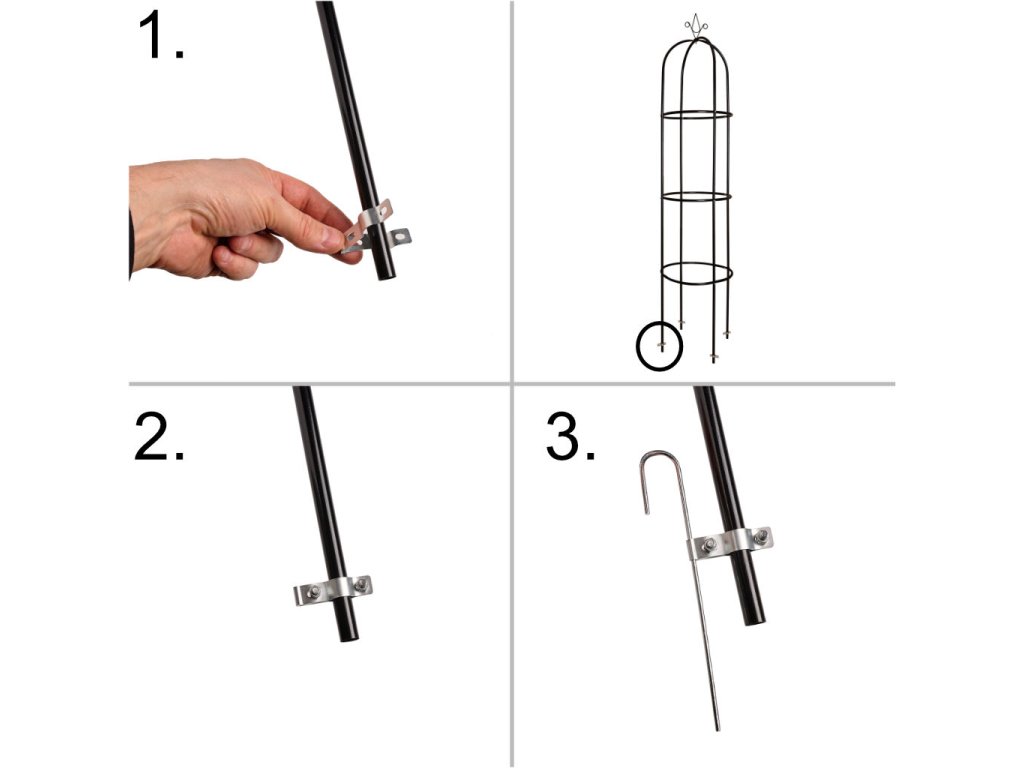 1.

2.

3.