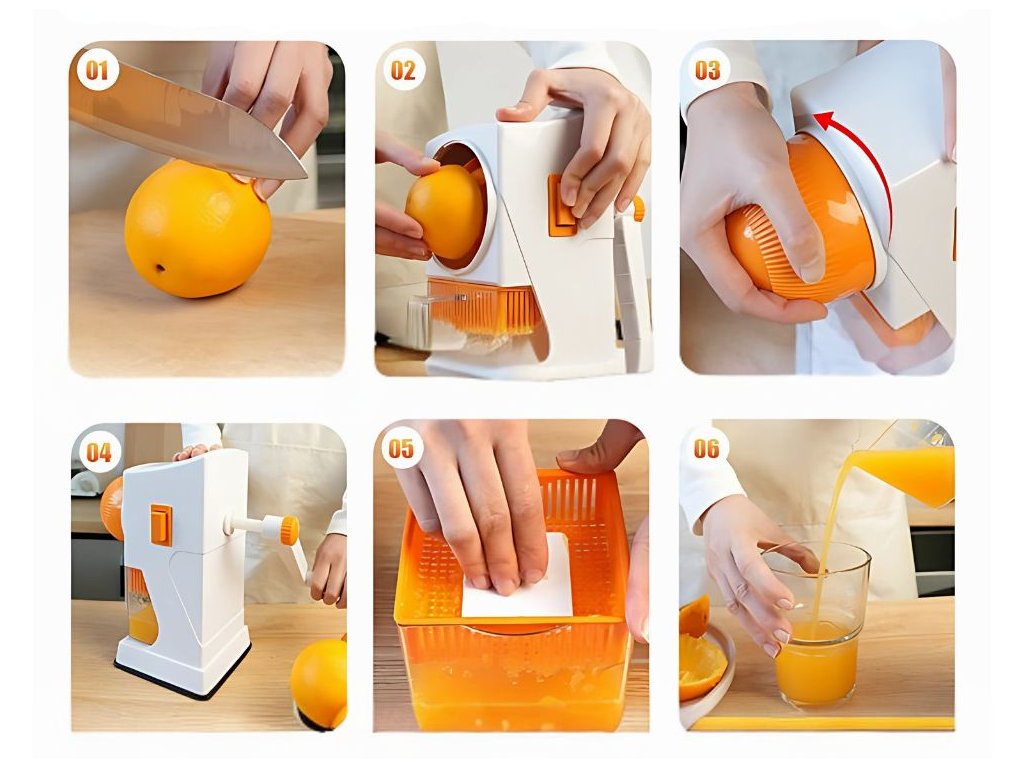 01

02

03

04

05

06