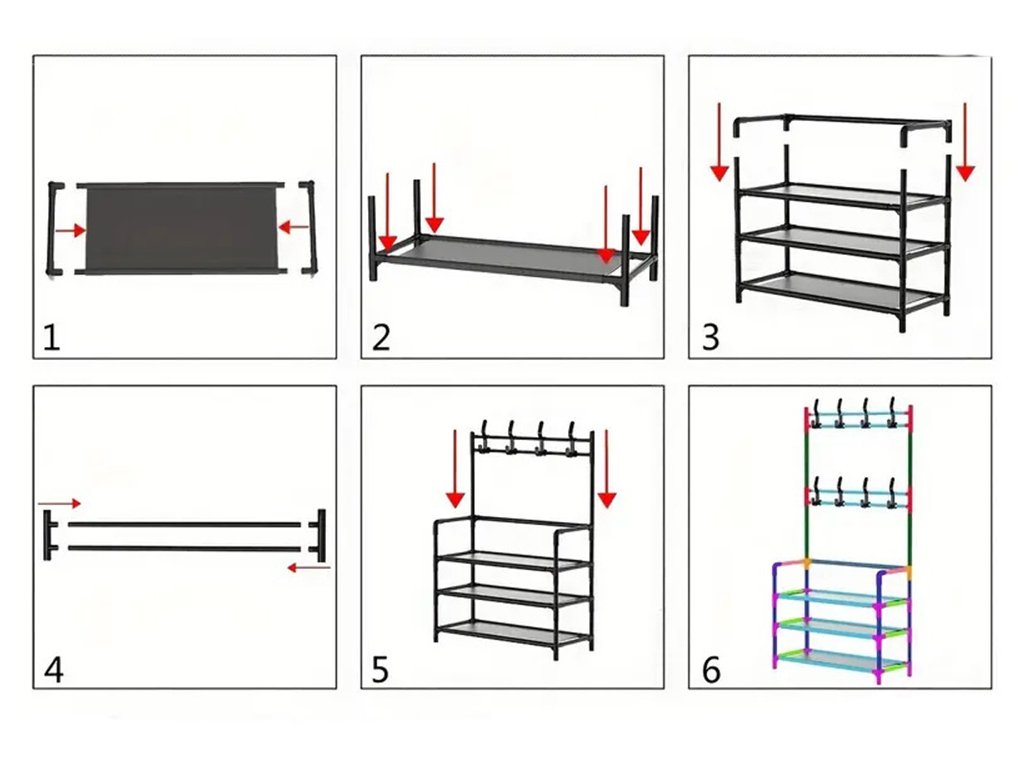 1

2

3

4

5

6