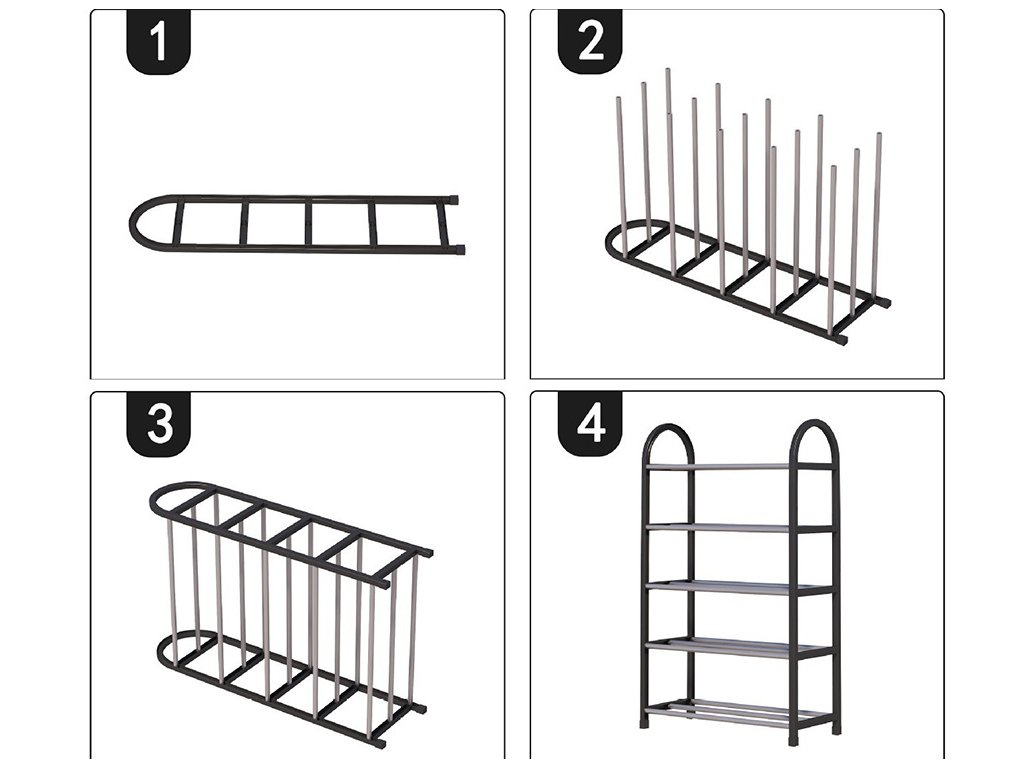 1

2

3

4