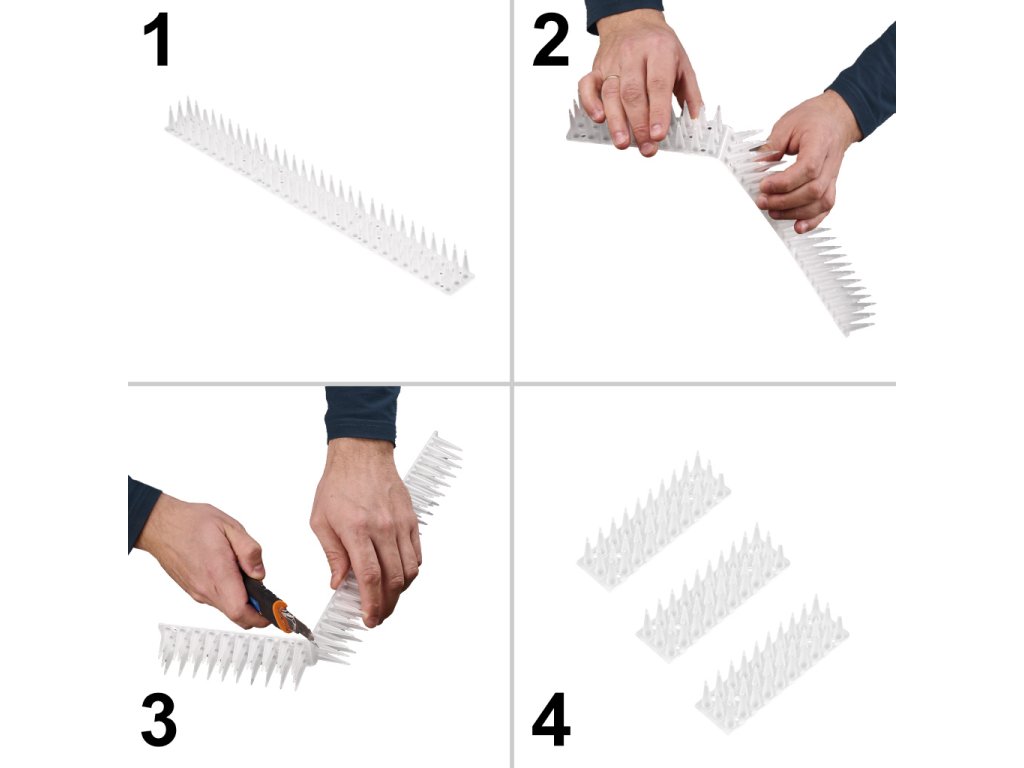 1

2

3

4