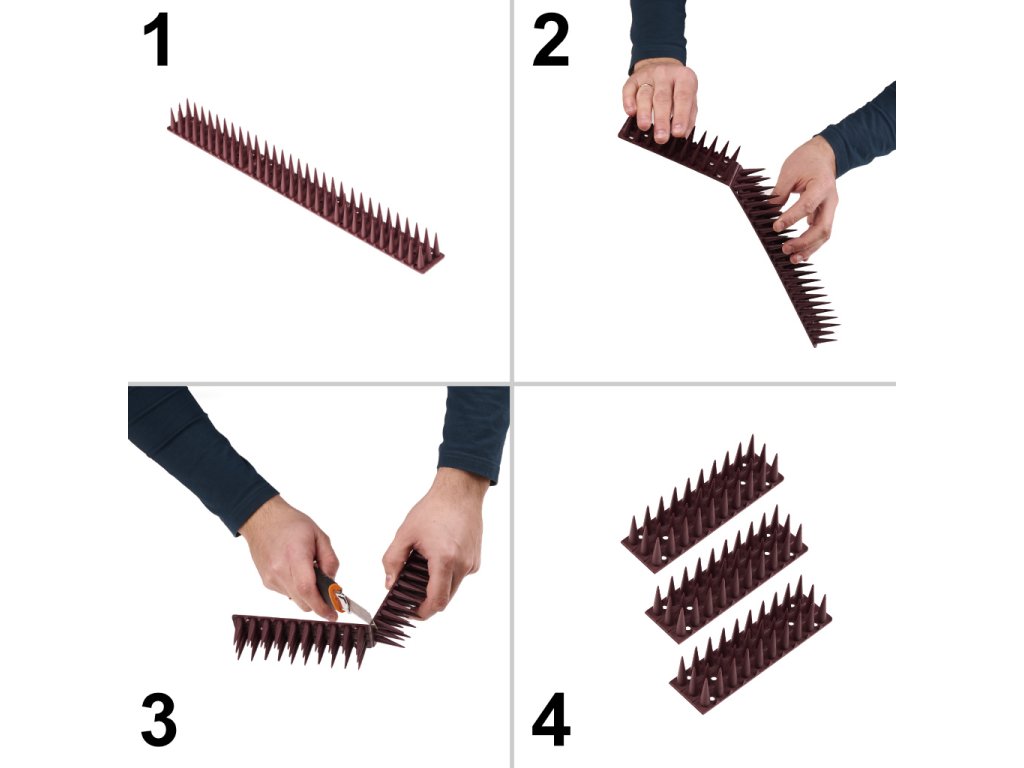 1

2

3

4