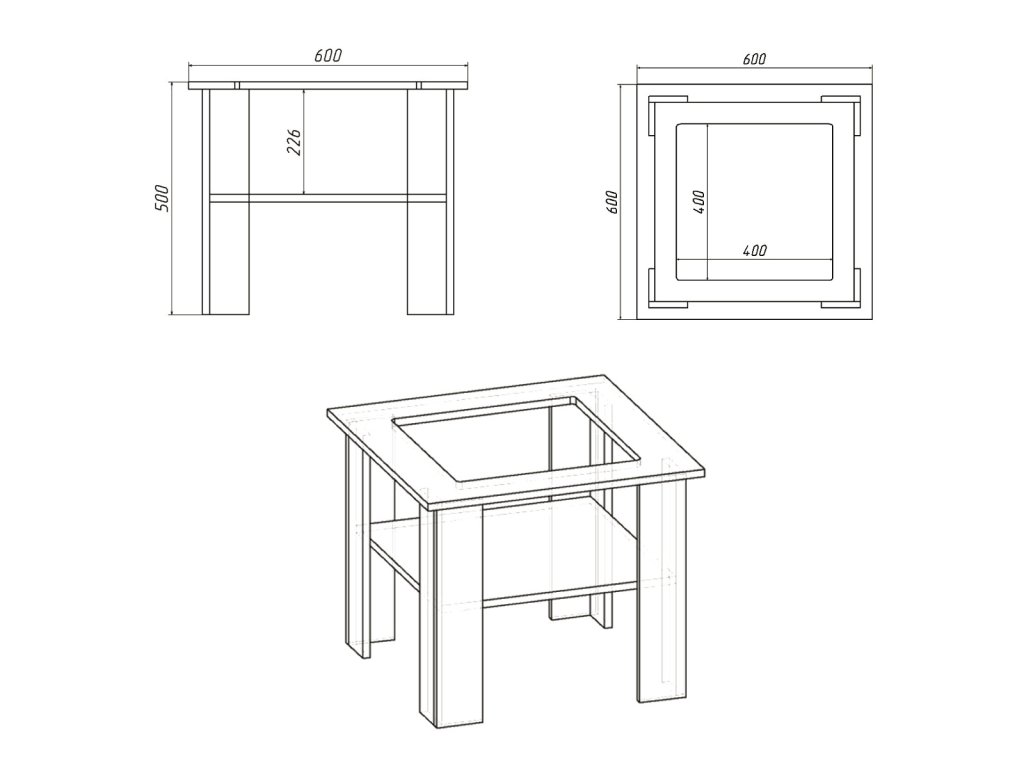 600
226
500
600
600
400
400