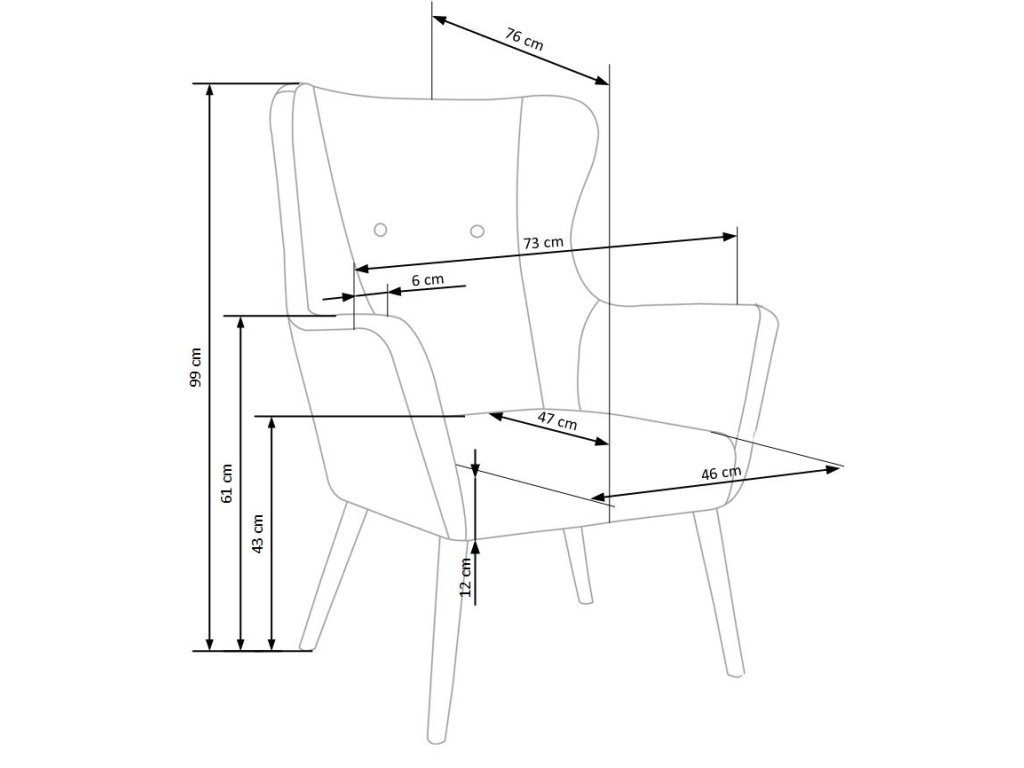 76 cm
73 cm
6 cm
99 cm
61 cm
43 cm
47 cm
46 cm
12 cm