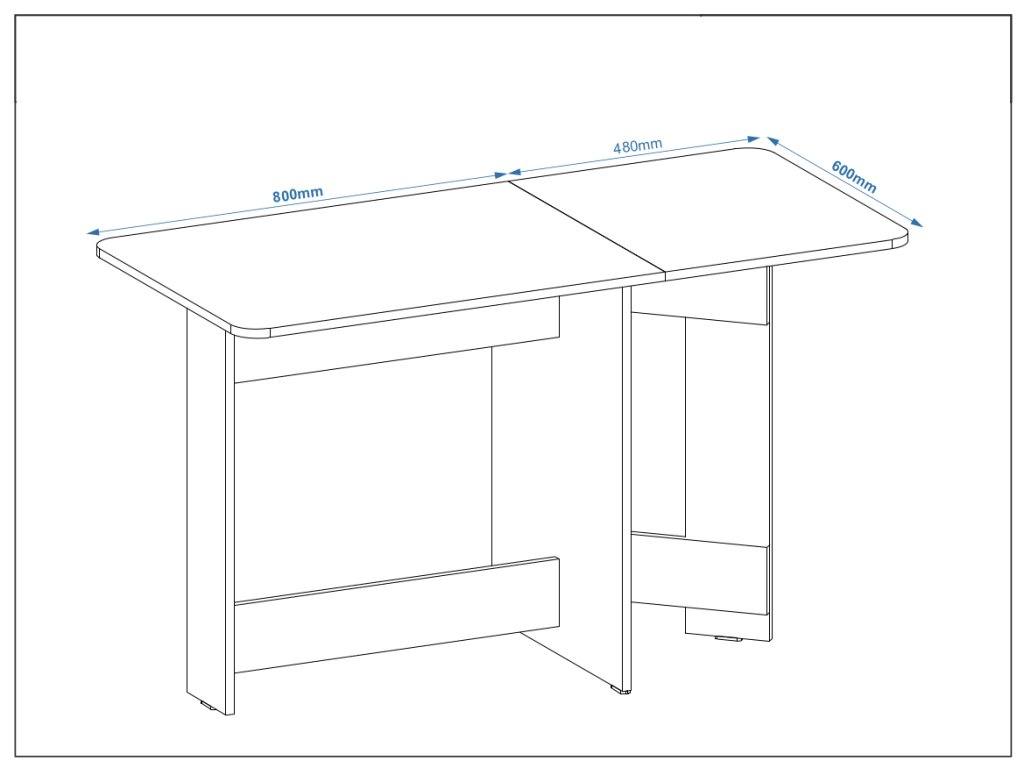 800mm
480mm
600mm