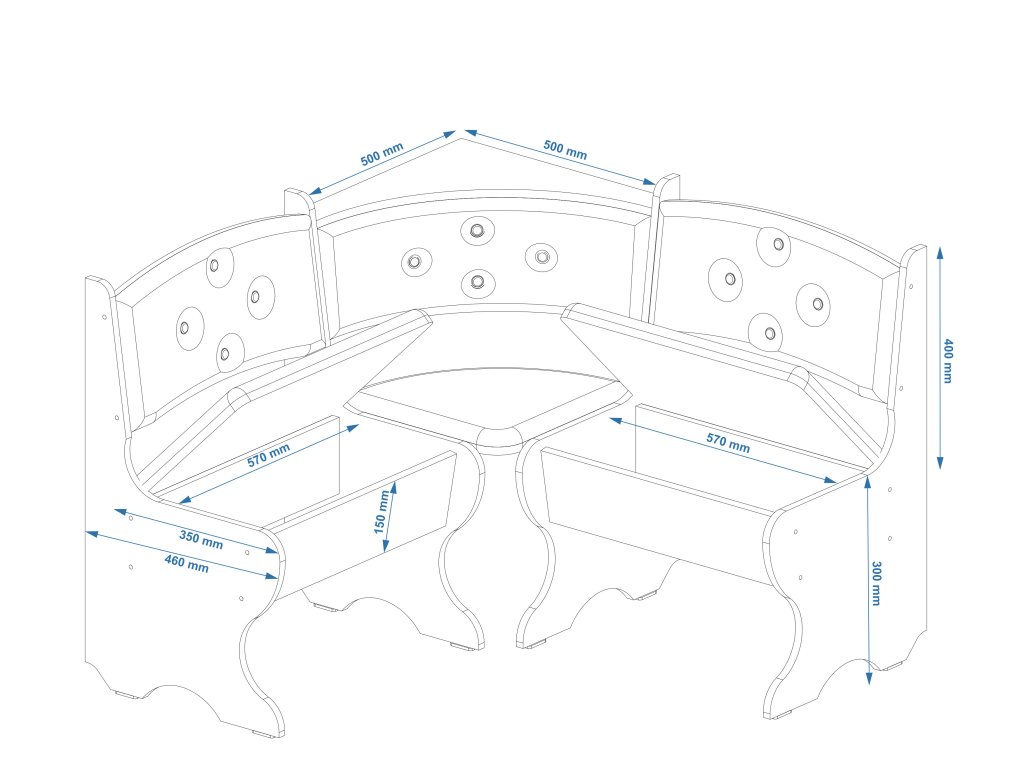 500 mm
500 mm
400 mm
570 mm
570 mm
150 mm
350 mm
460 mm
300 mm